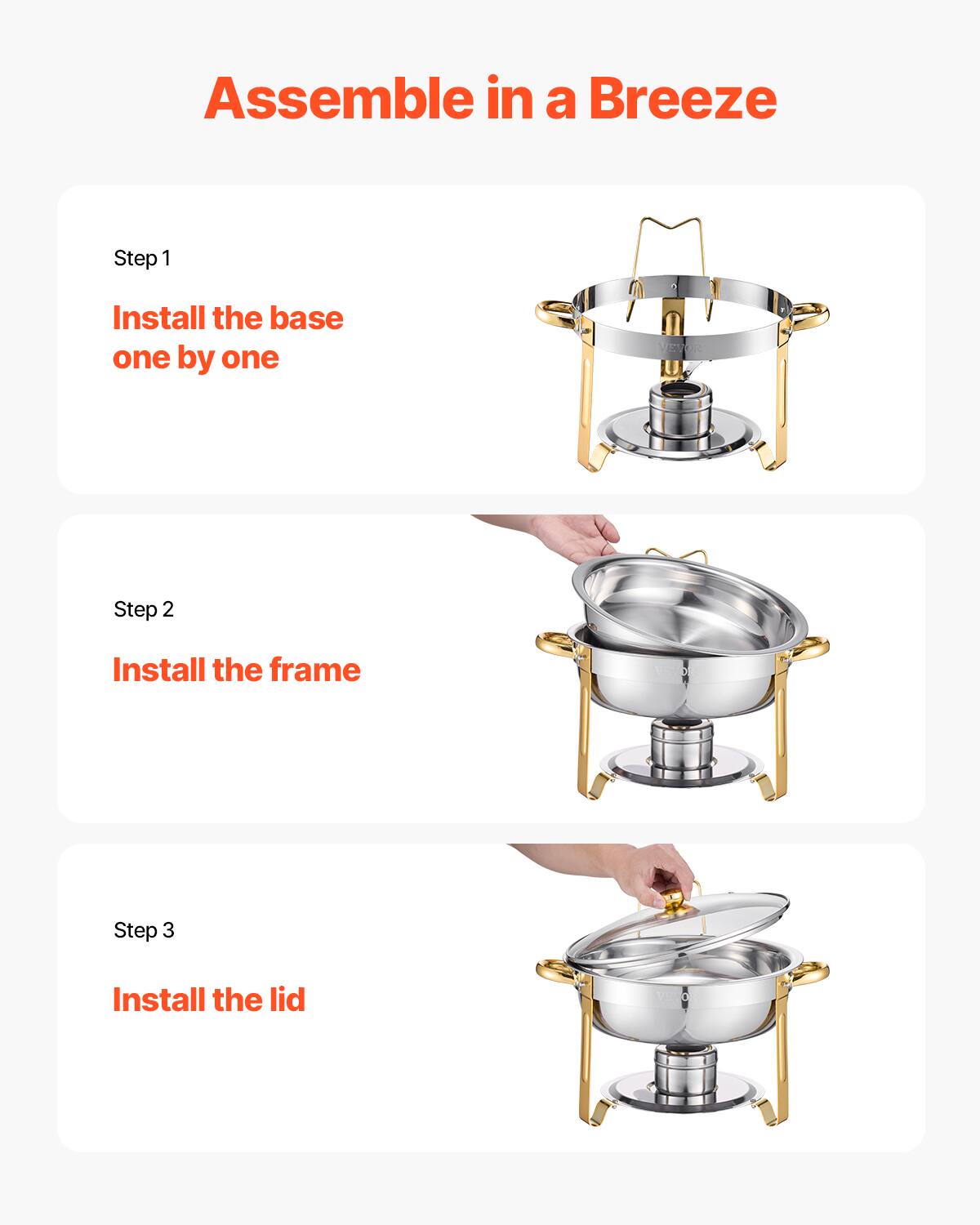 Assemble in a Breeze

Step 1

Install the base one by one

VEVOR

Step 2

Install the frame

VEVOR

Step 3

Install the lid

VEVOR