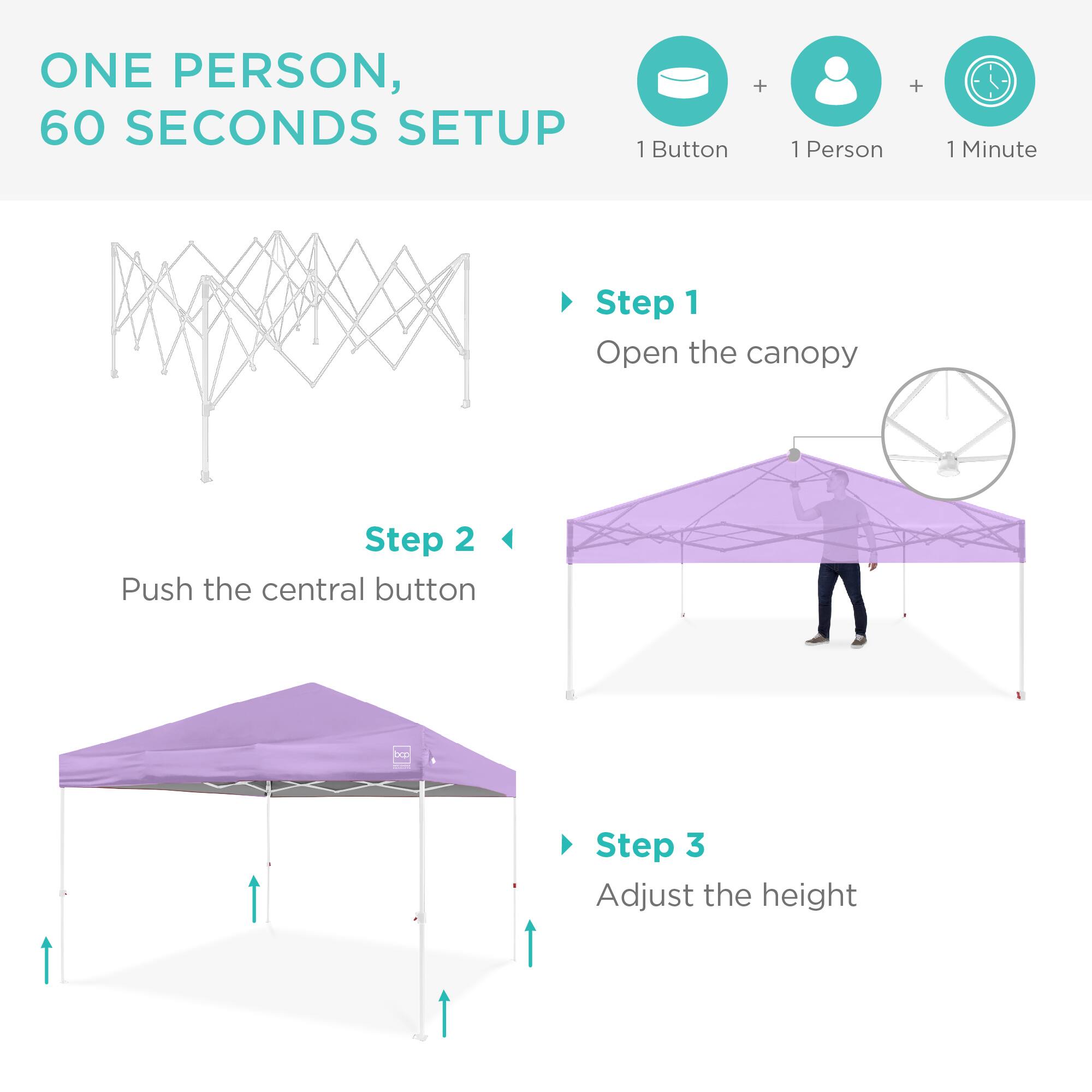 ONE PERSON,
60 SECONDS SETUP

1 Button + 1 Person + 1 Minute

Step 1
Open the canopy

Step 2
Push the central button

bcp
BEST CHOICE PRODUCTS

Step 3
Adjust the height