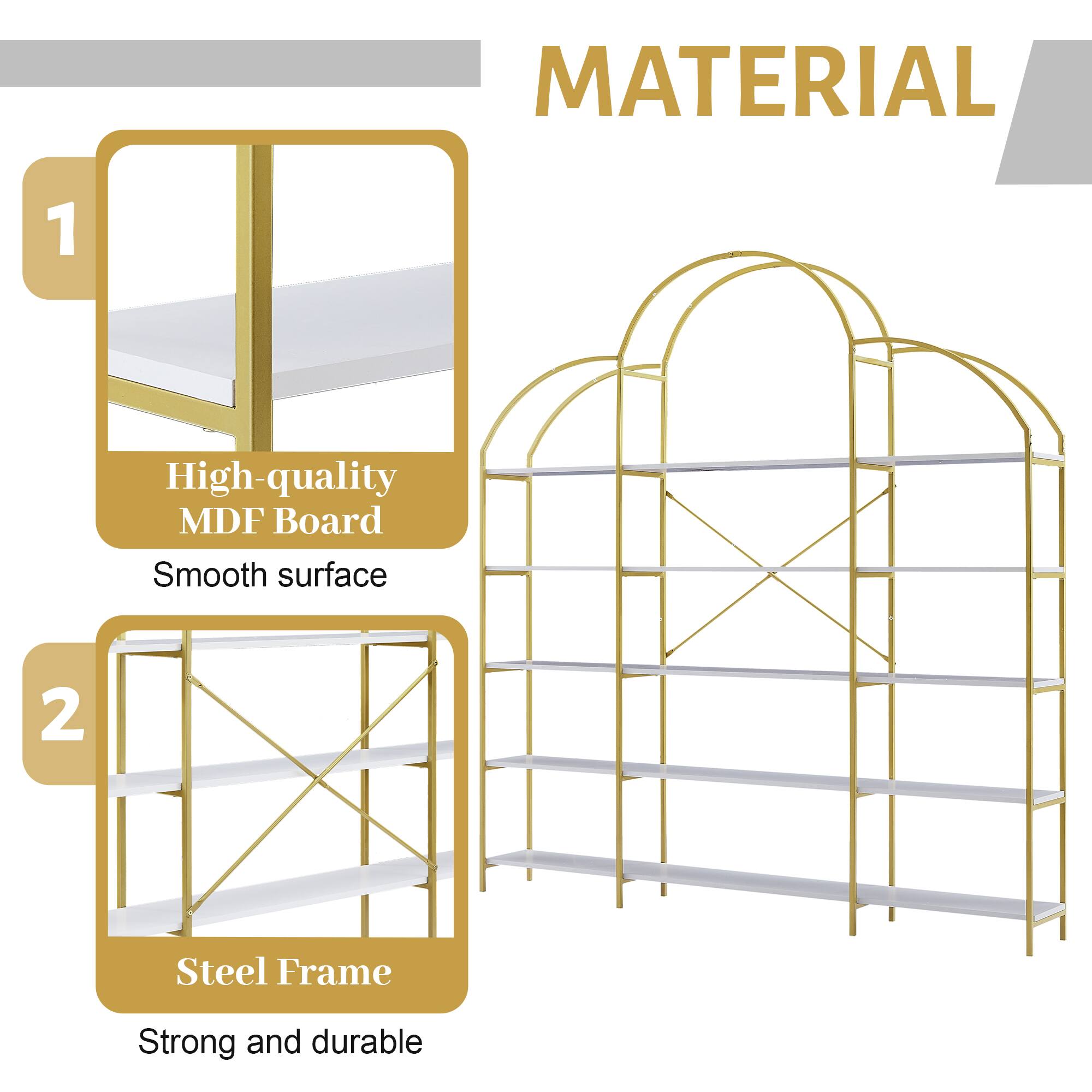 MATERIAL

1

High-quality MDF Board

Smooth surface

2

Steel Frame

Strong and durable