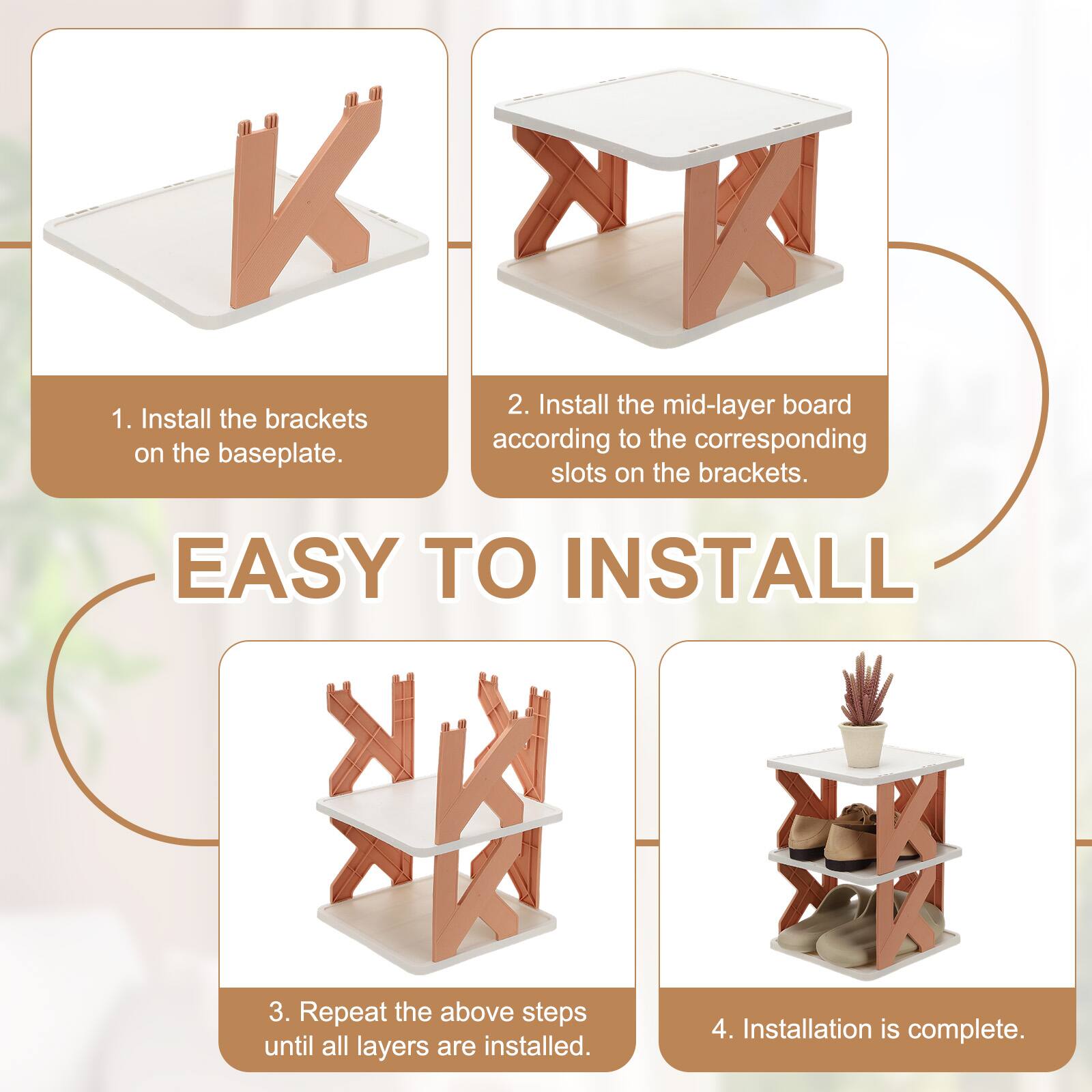 1. Install the brackets on the baseplate.

2. Install the mid-layer board according to the corresponding slots on the brackets.

EASY TO INSTALL

3. Repeat the above steps until all layers are installed.

4. Installation is complete.