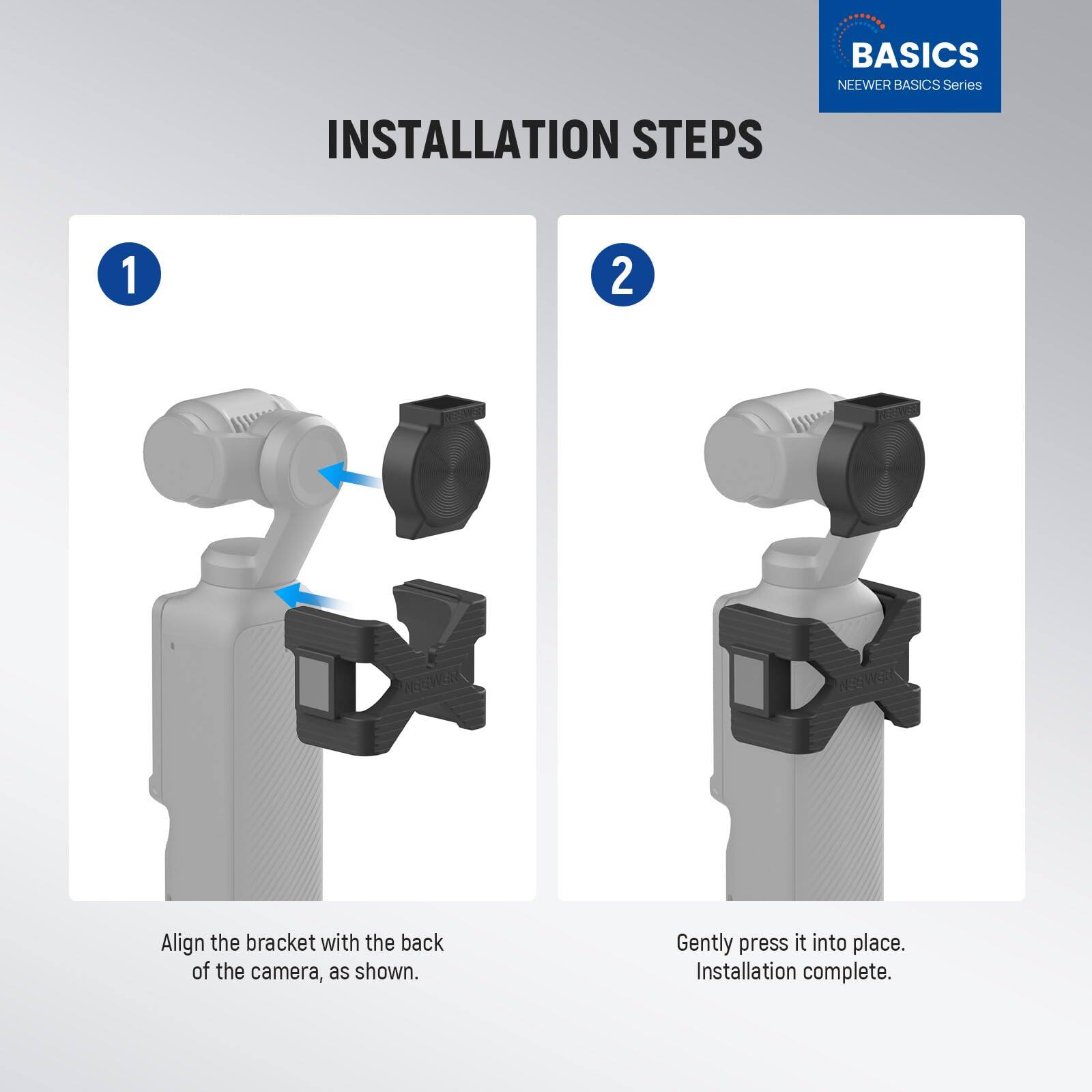 BASICS
NEEWER BASICS Series

INSTALLATION STEPS

1

NEEWER

NEEWER

Align the bracket with the back of the camera, as shown.

2

NEEWER

NEEWER

Gently press it into place. Installation complete.