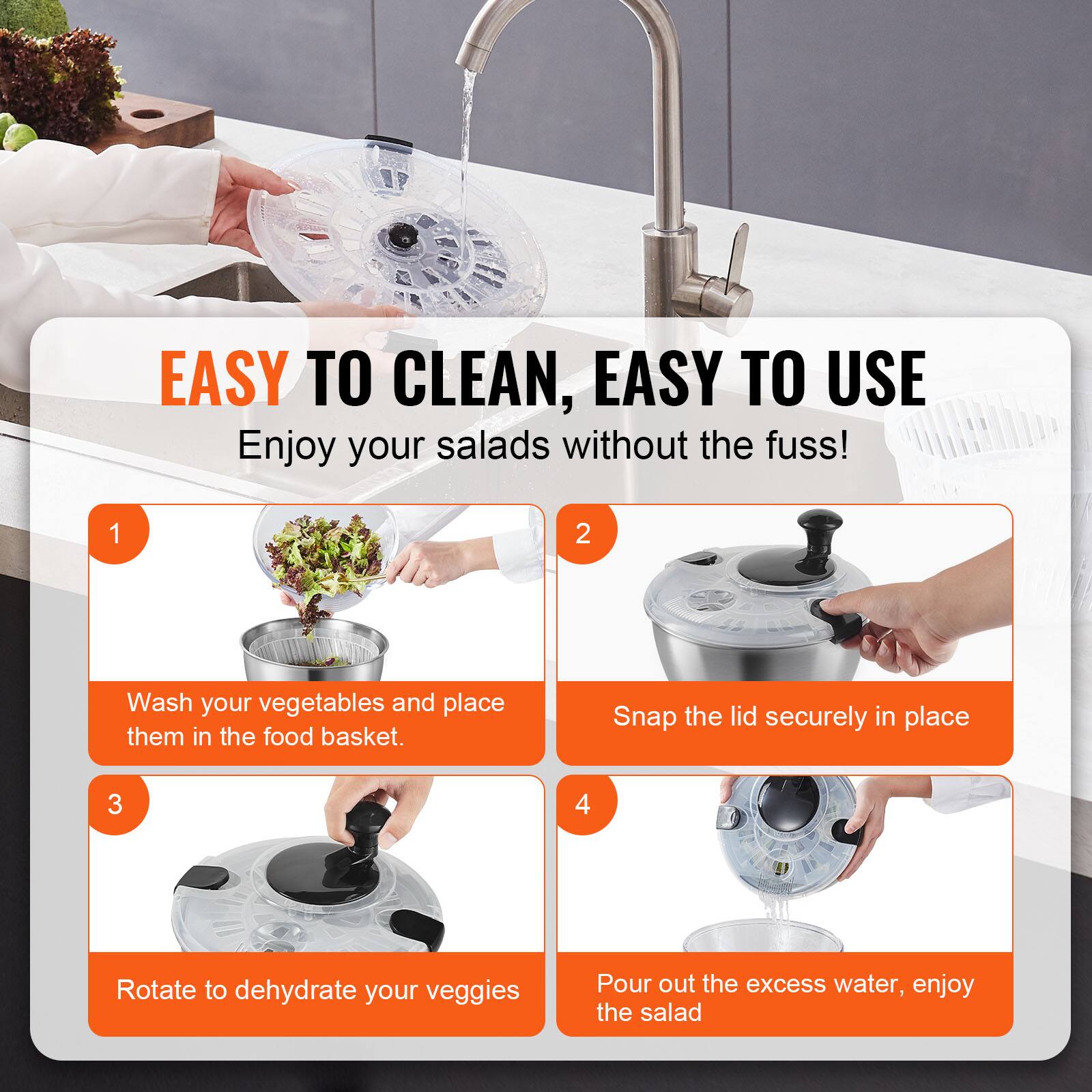 EASY TO CLEAN, EASY TO USE

Enjoy your salads without the fuss!

1

Wash your vegetables and place them in the food basket.

2

Snap the lid securely in place

3

Rotate to dehydrate your veggies

4

Pour out the excess water, enjoy the salad