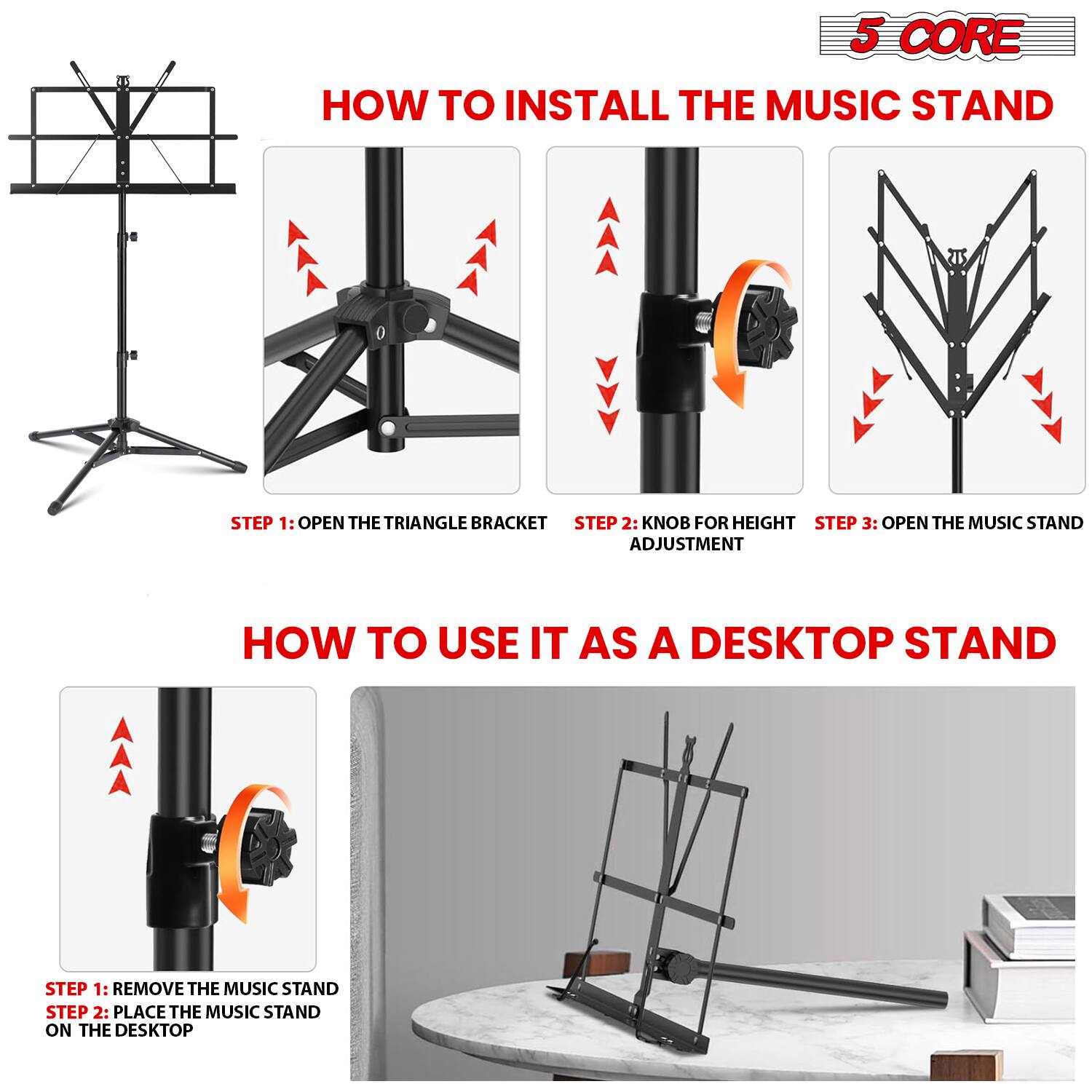 5 CORE

HOW TO INSTALL THE MUSIC STAND

STEP 1: OPEN THE TRIANGLE BRACKET

STEP 2: KNOB FOR HEIGHT ADJUSTMENT

STEP 3: OPEN THE MUSIC STAND

HOW TO USE IT AS A DESKTOP STAND

STEP 1: REMOVE THE MUSIC STAND

STEP 2: PLACE THE MUSIC STAND ON THE DESKTOP