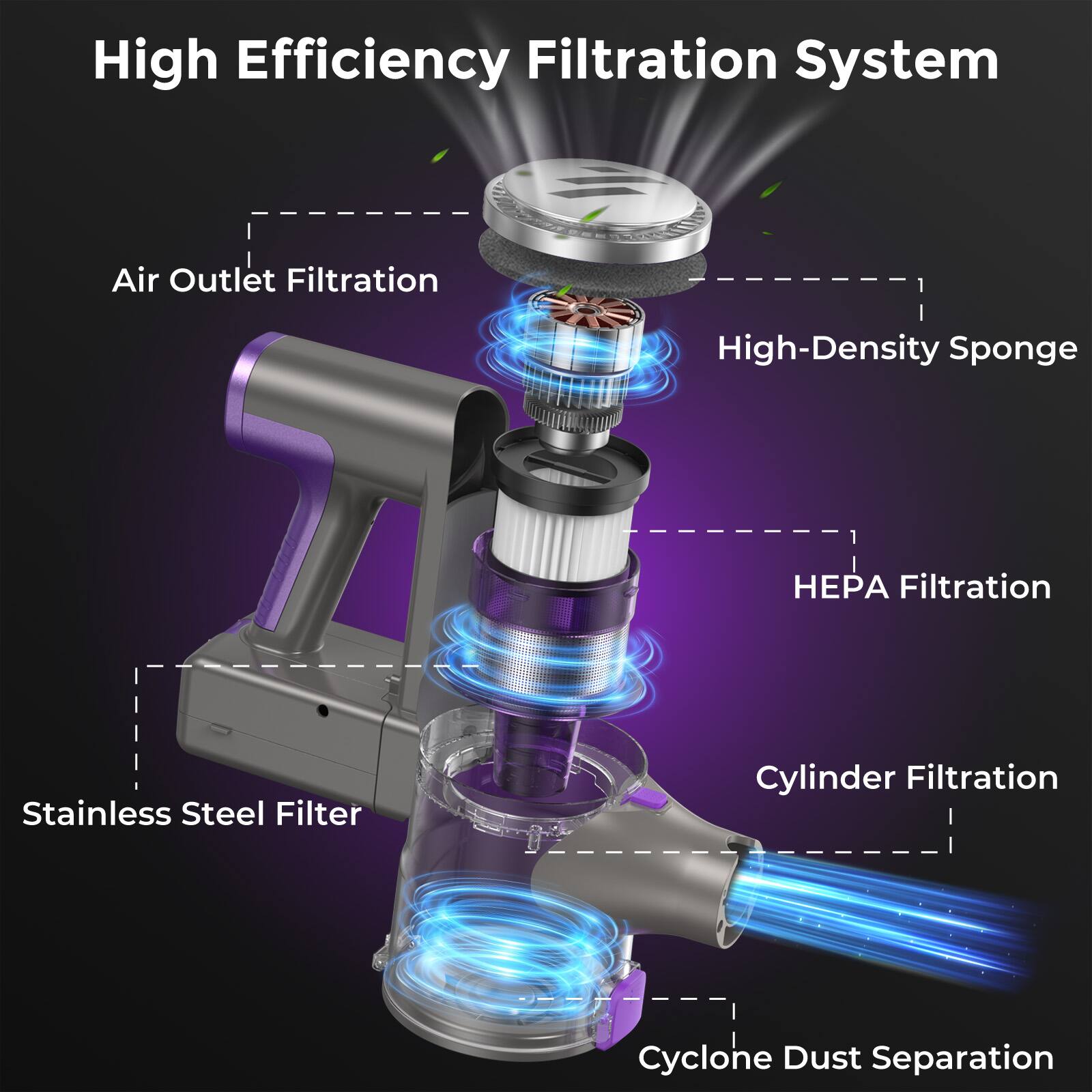 High Efficiency Filtration System

Air Outlet Filtration

High-Density Sponge

HEPA Filtration

Stainless Steel Filter

Cylinder Filtration

Cyclone Dust Separation