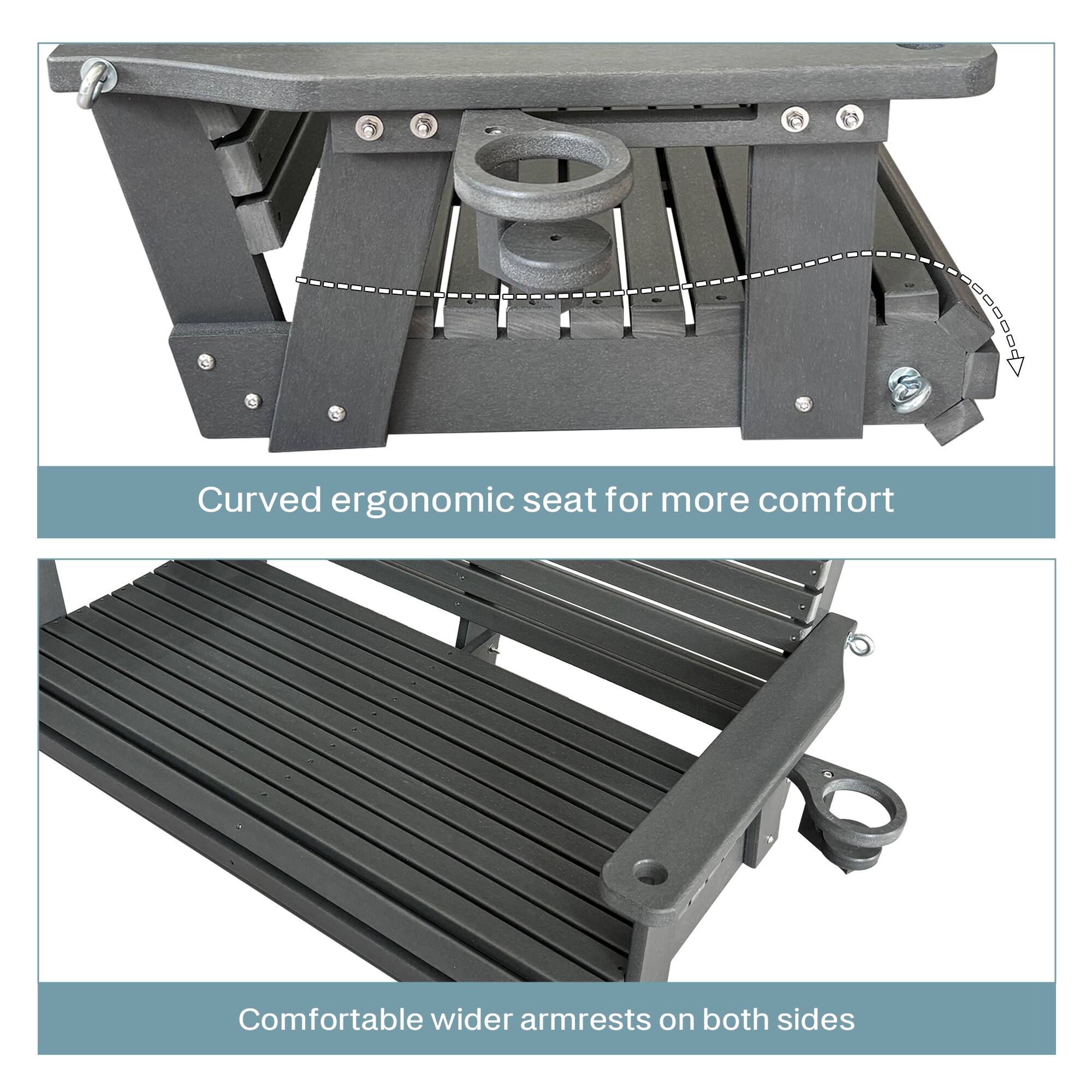 Curved ergonomic seat for more comfort

Comfortable wider armrests on both sides