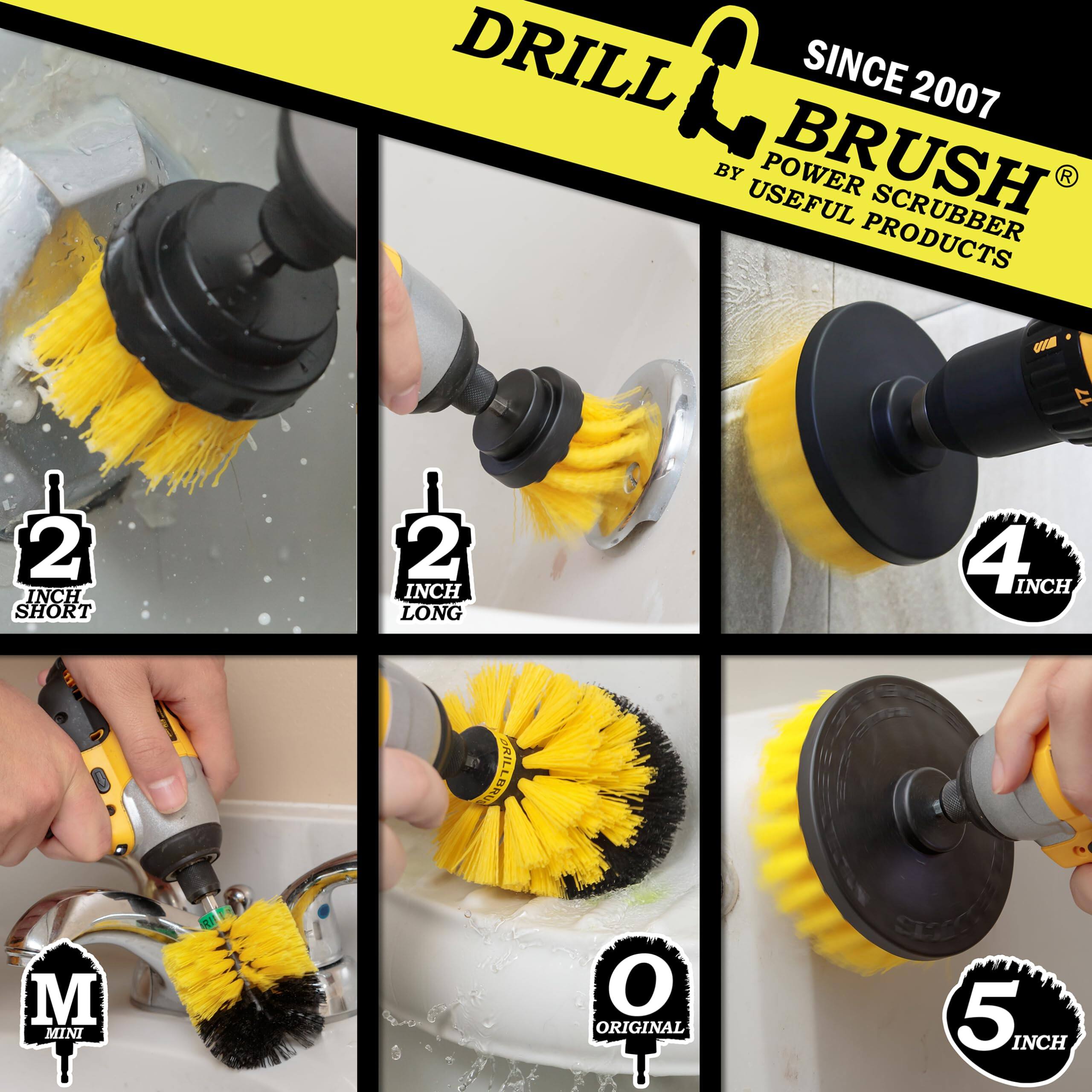 DRILL BRUSH®
SINCE 2007
POWER SCRUBBER
BY USEFUL PRODUCTS

2
INCH
SHORT

2
INCH
LONG

4 INCH

M
MINI

DRILLBRUSH

O
ORIGINAL

5 INCH