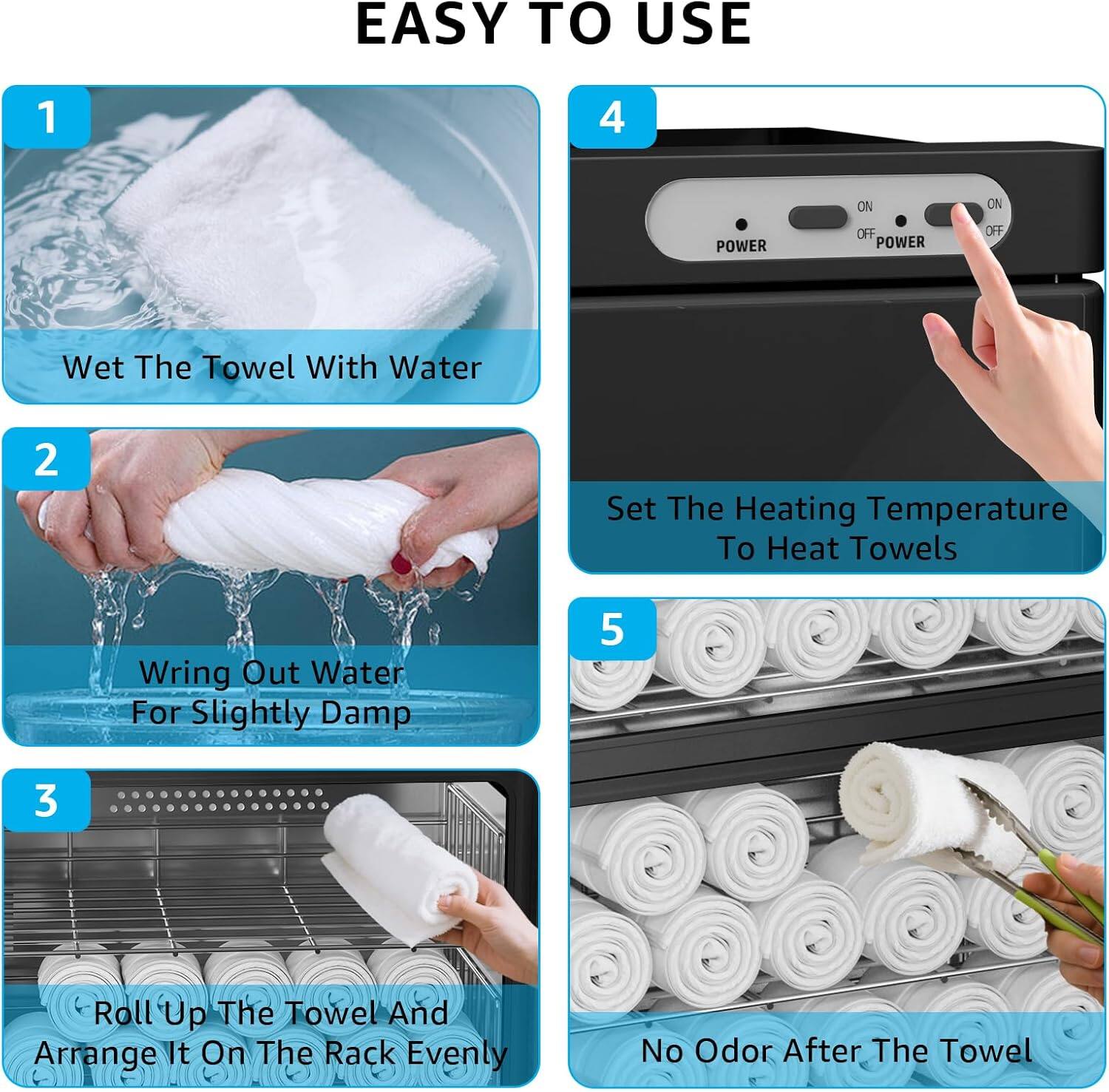 EASY TO USE

1

Wet The Towel With Water

2

Wring Out Water For Slightly Damp

3

Roll Up The Towel And Arrange It On The Rack Evenly

4

POWER

ON

OFF

POWER

ON

OFF

Set The Heating Temperature To Heat Towels

5

No Odor After The Towel