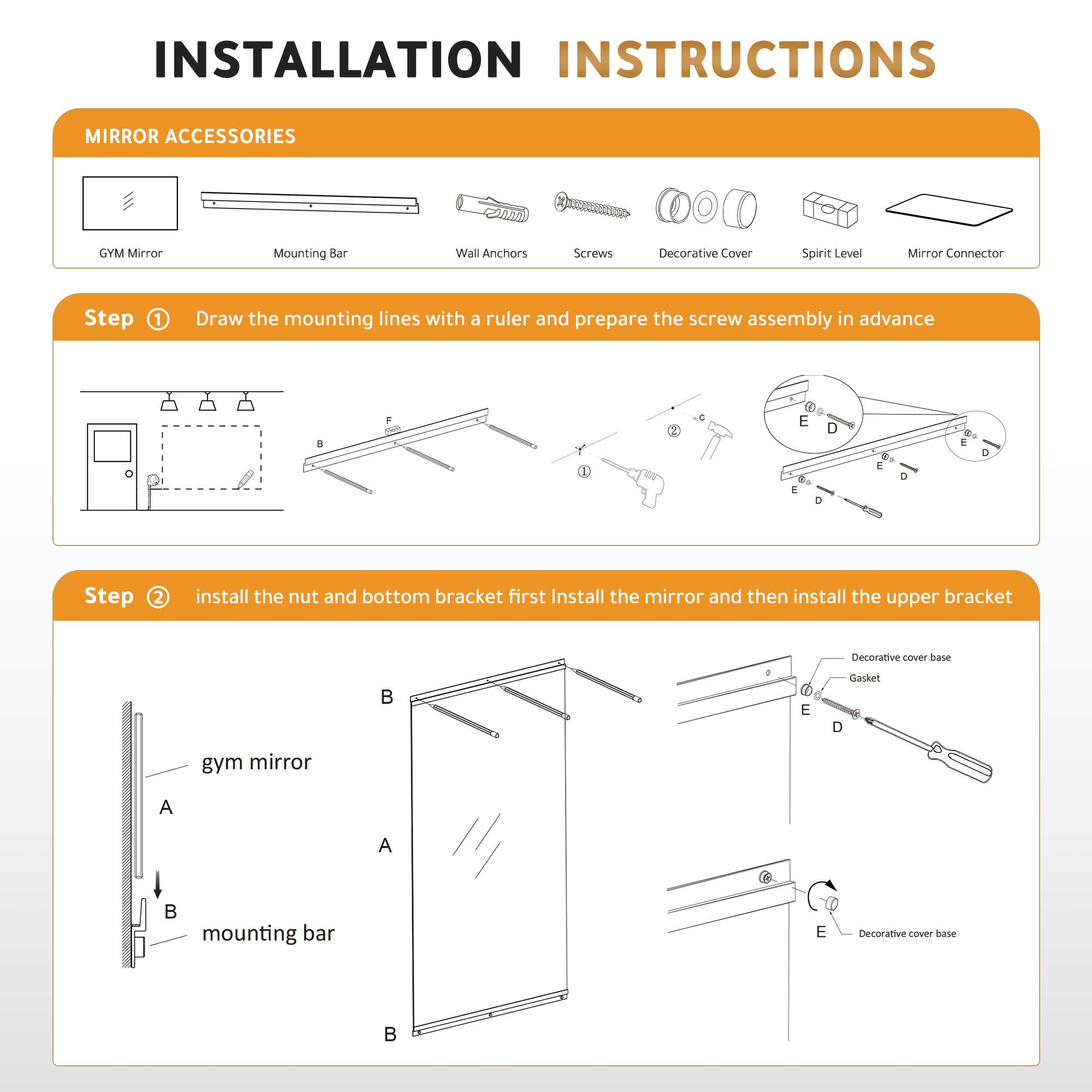 INSTALLATION INSTRUCTIONS

MIRROR ACCESSORIES

GYM Mirror
Mounting Bar
Wall Anchors
Screws
Decorative Cover
Spirit Level
Mirror Connector

Step ① Draw the mounting lines with a ruler and prepare the screw assembly in advance

F
B

①
②
C

E
D
E
D
E
D
E
D

Step ② install the nut and bottom bracket first Install the mirror and then install the upper bracket

gym mirror
A
B
mounting bar

B
A
B

Decorative cover base
Gasket
E
D

E
Decorative cover base