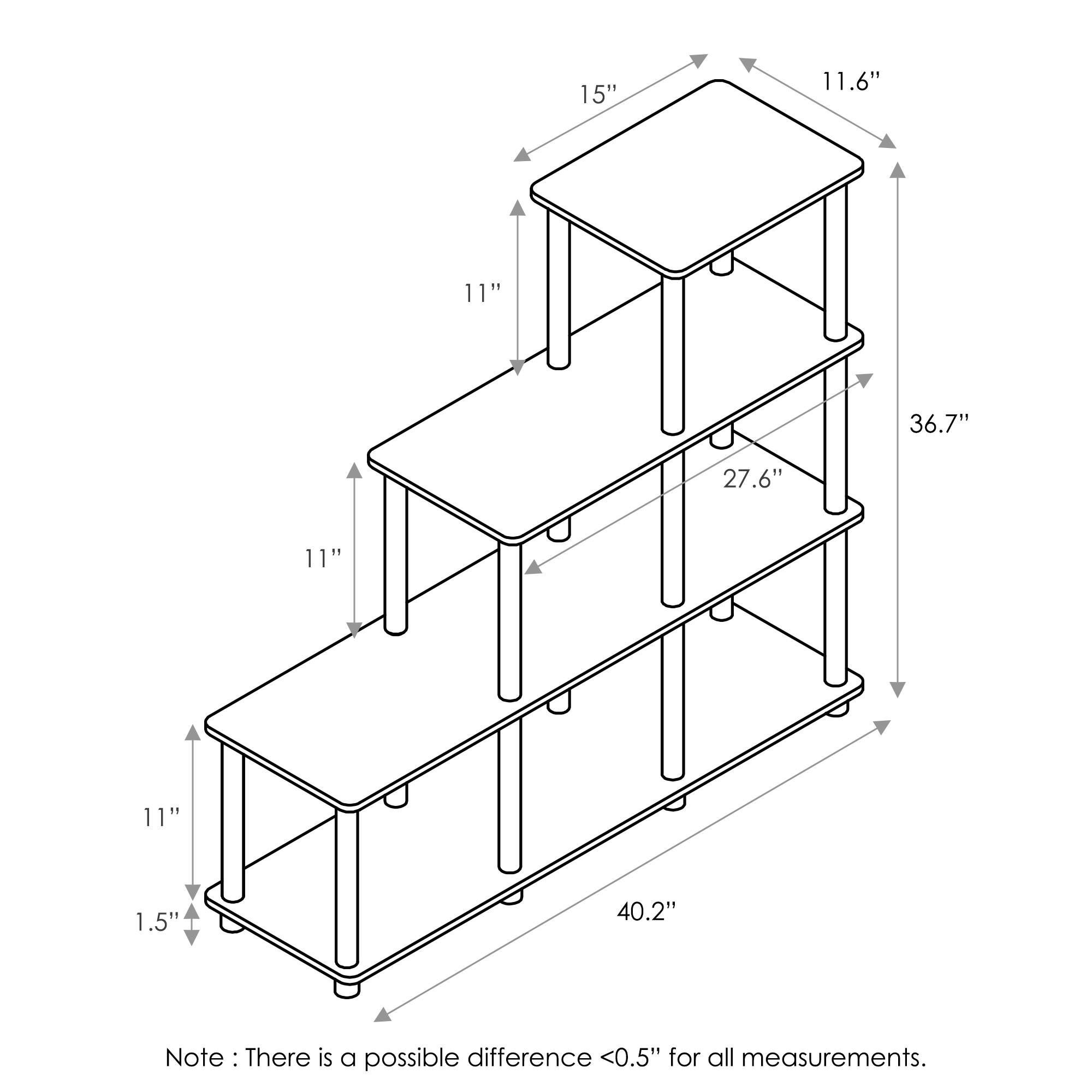 15"

11.6"

11"

36.7"

27.6"

11"

11"

1.5"

40.2"

Note : There is a possible difference <0.5" for all measurements.