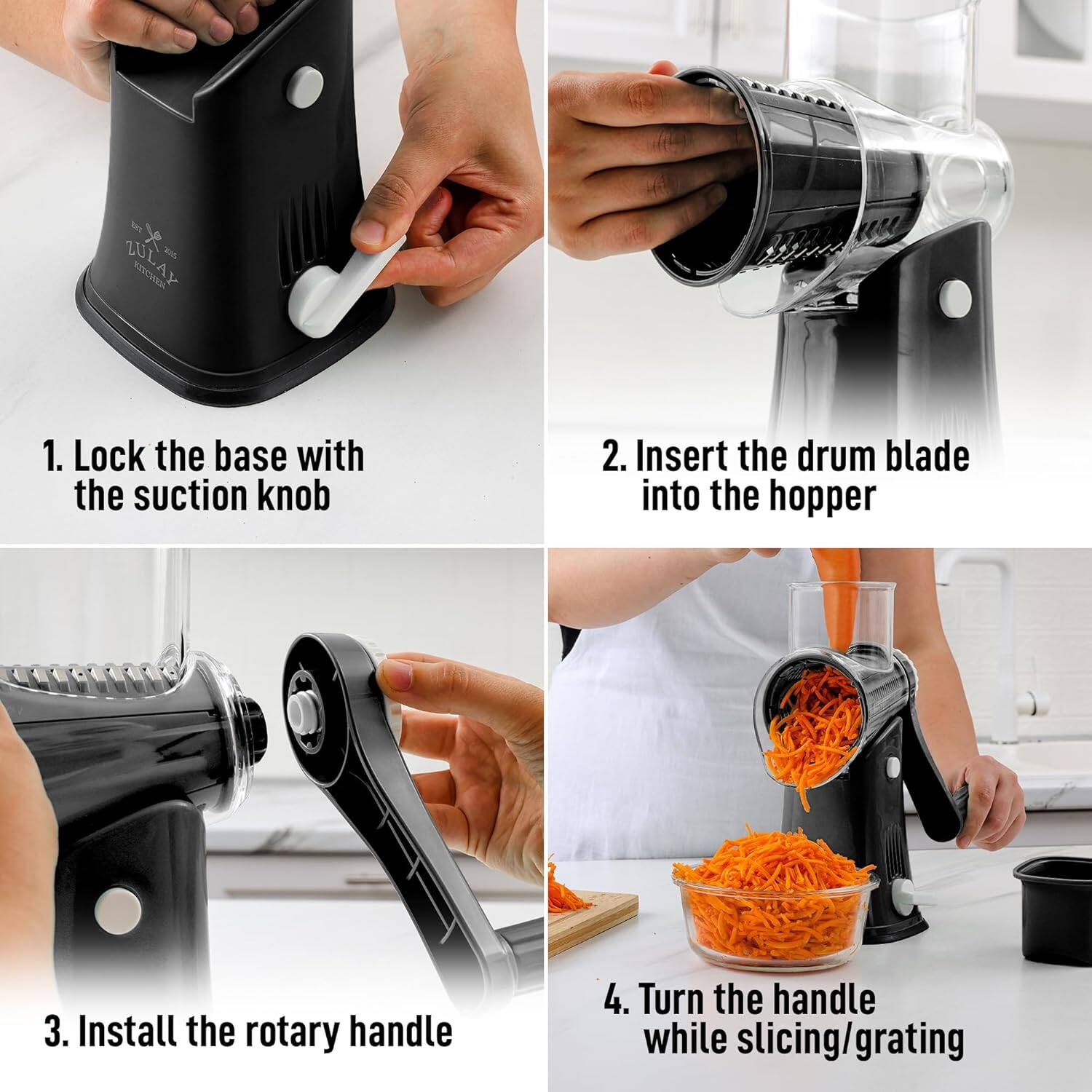 EST 2015
ZULAY
KITCHEN

1. Lock the base with the suction knob

2. Insert the drum blade into the hopper

3. Install the rotary handle

4. Turn the handle while slicing/grating