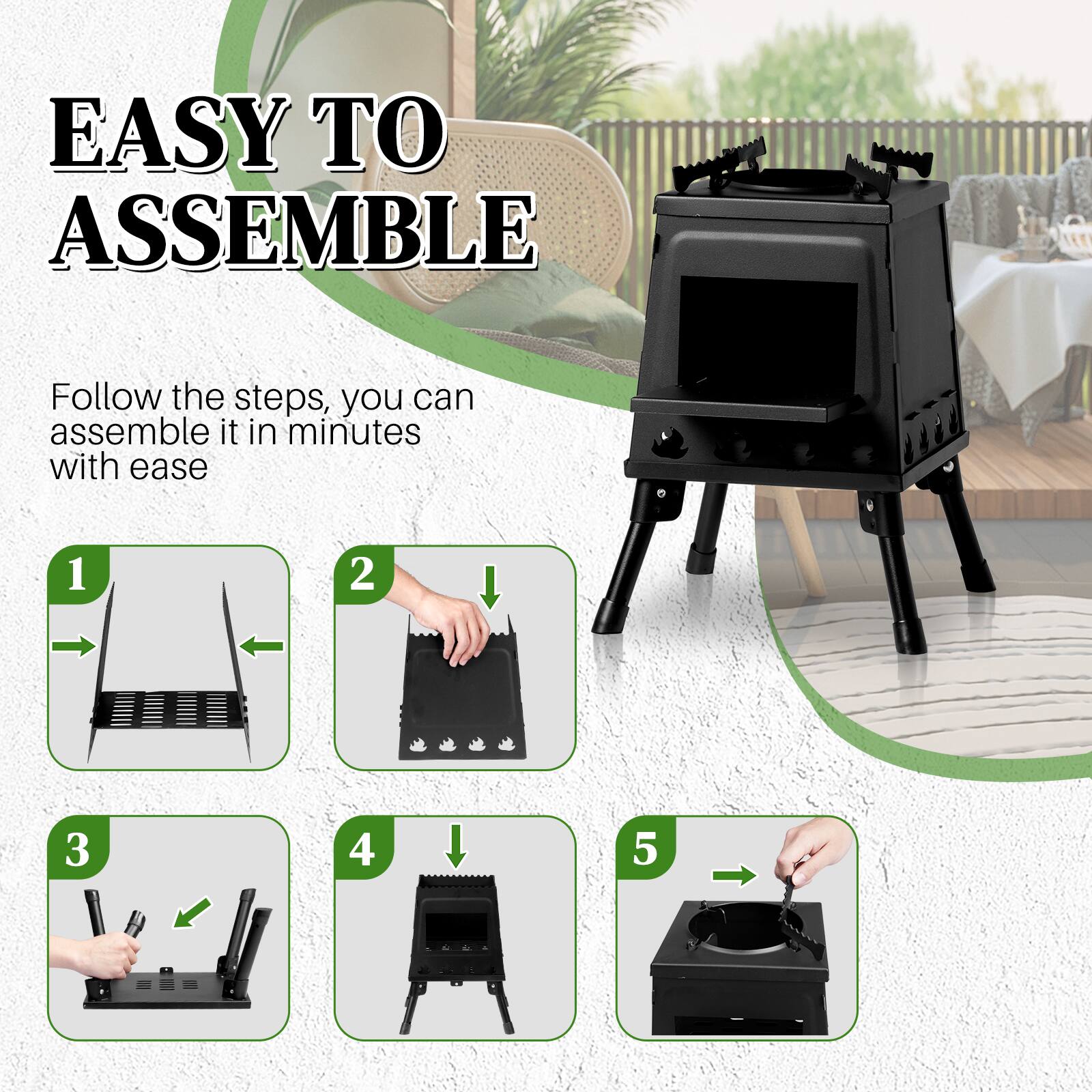 EASY TO ASSEMBLE

Follow the steps, you can assemble it in minutes with ease

1

2

3

4

5