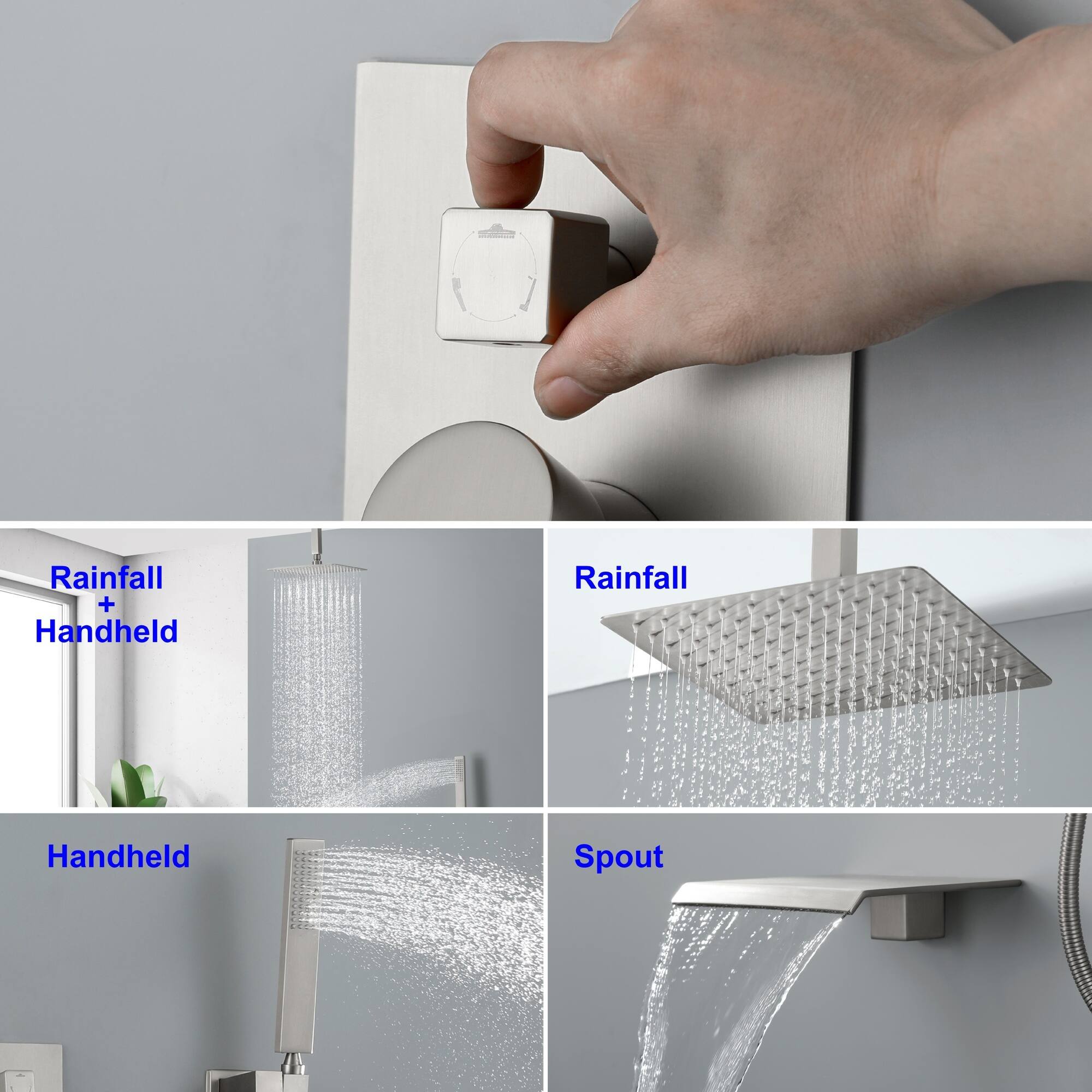 Rainfall
+
Handheld

Rainfall

Handheld

Spout