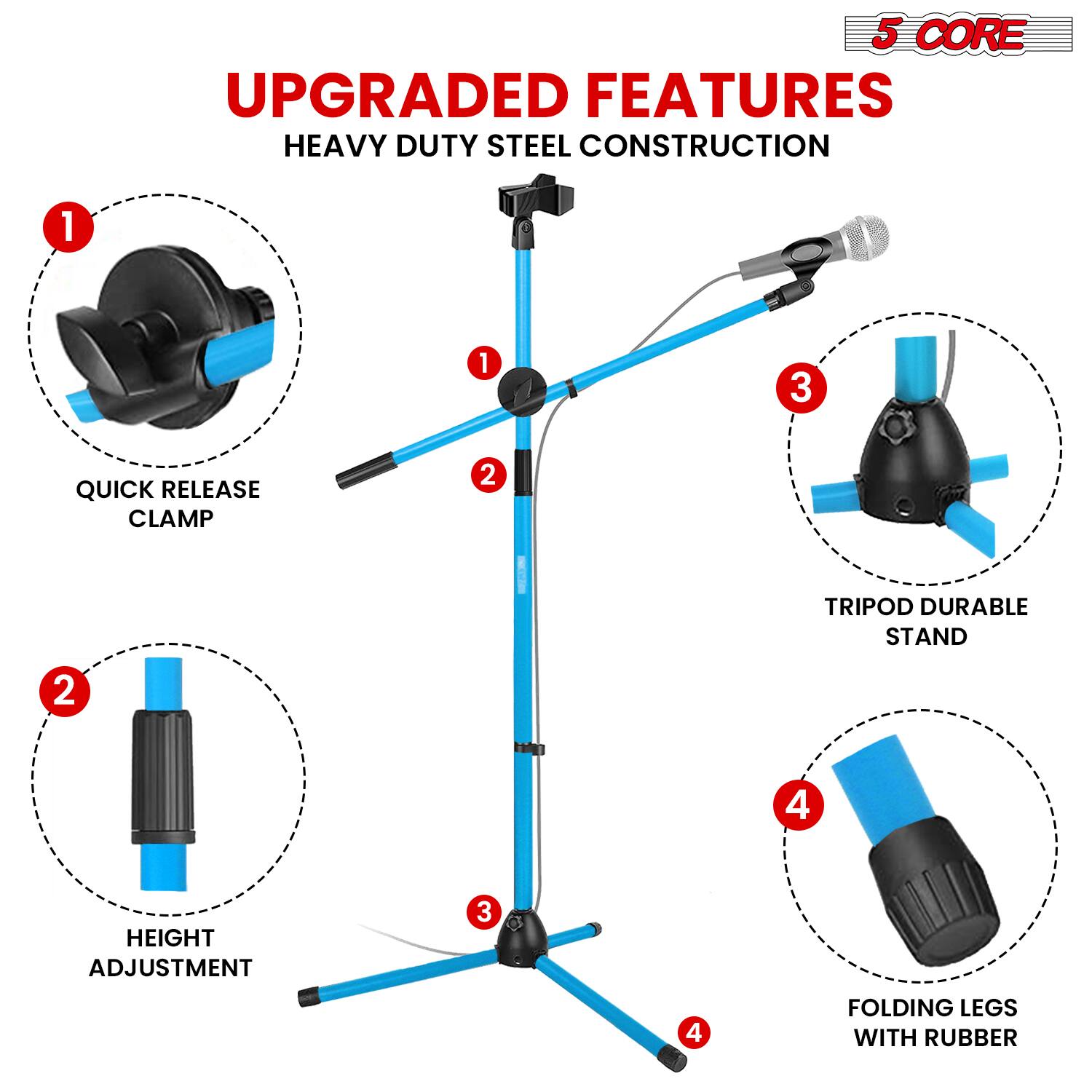 5 CORE

UPGRADED FEATURES

HEAVY DUTY STEEL CONSTRUCTION

1

QUICK RELEASE CLAMP

2

HEIGHT ADJUSTMENT

1

2

3

4

3

TRIPOD DURABLE STAND

4

FOLDING LEGS WITH RUBBER