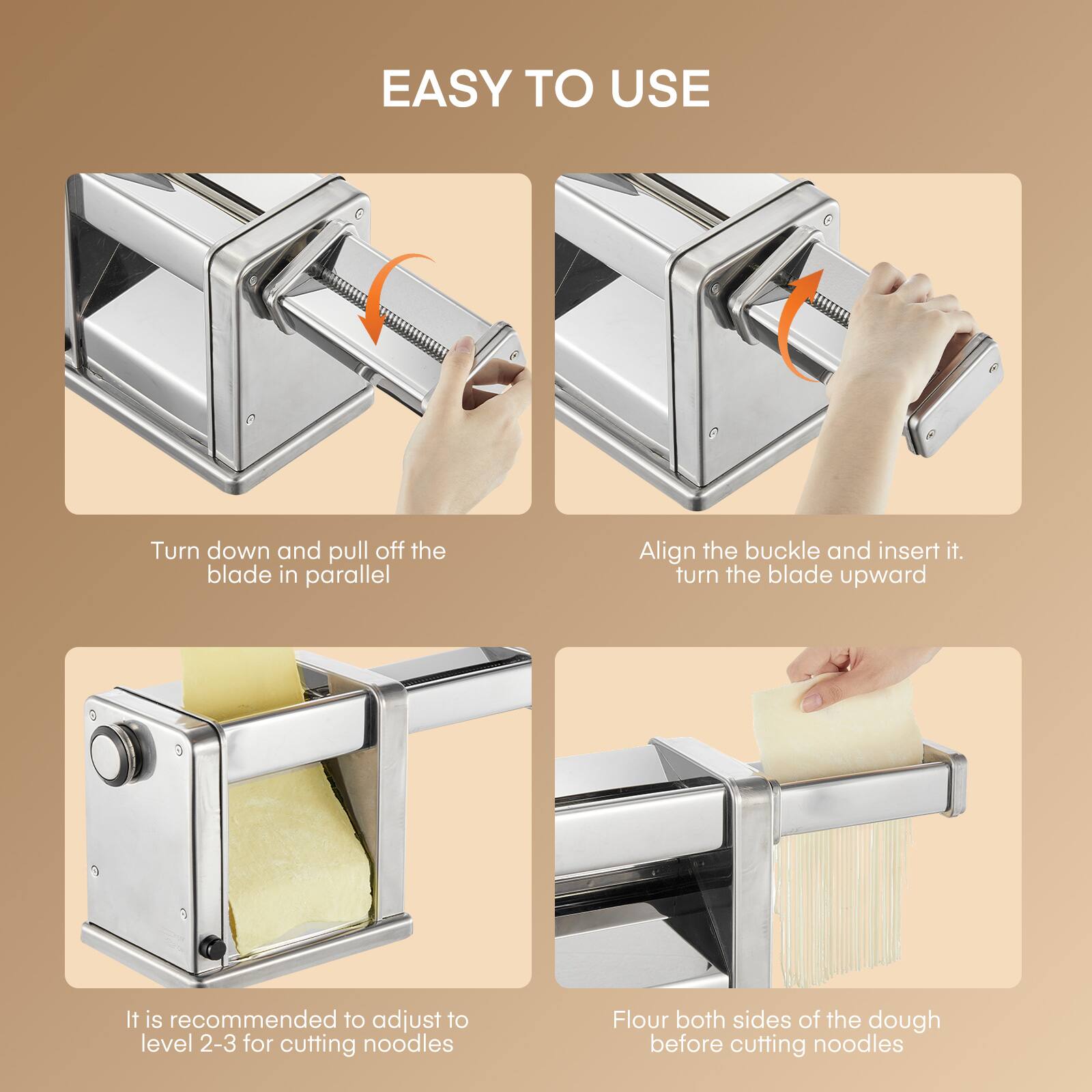 EASY TO USE

Turn down and pull off the blade in parallel

Align the buckle and insert it. turn the blade upward

It is recommended to adjust to level 2-3 for cutting noodles

Flour both sides of the dough before cutting noodles