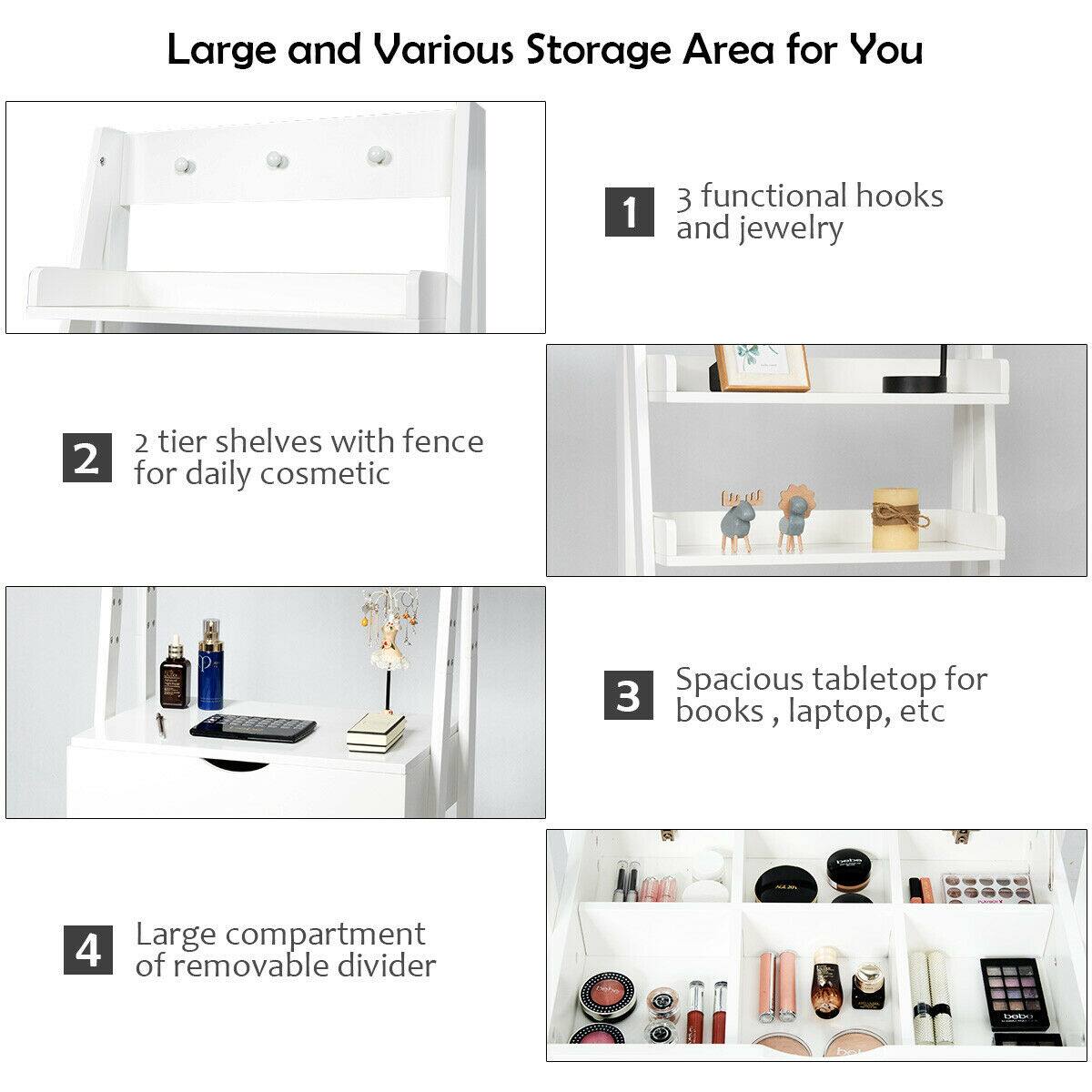 Large and Various Storage Area for You

1 3 functional hooks and jewelry

2 2 tier shelves with fence for daily cosmetic

3 Spacious tabletop for books , laptop, etc

4 Large compartment of removable divider