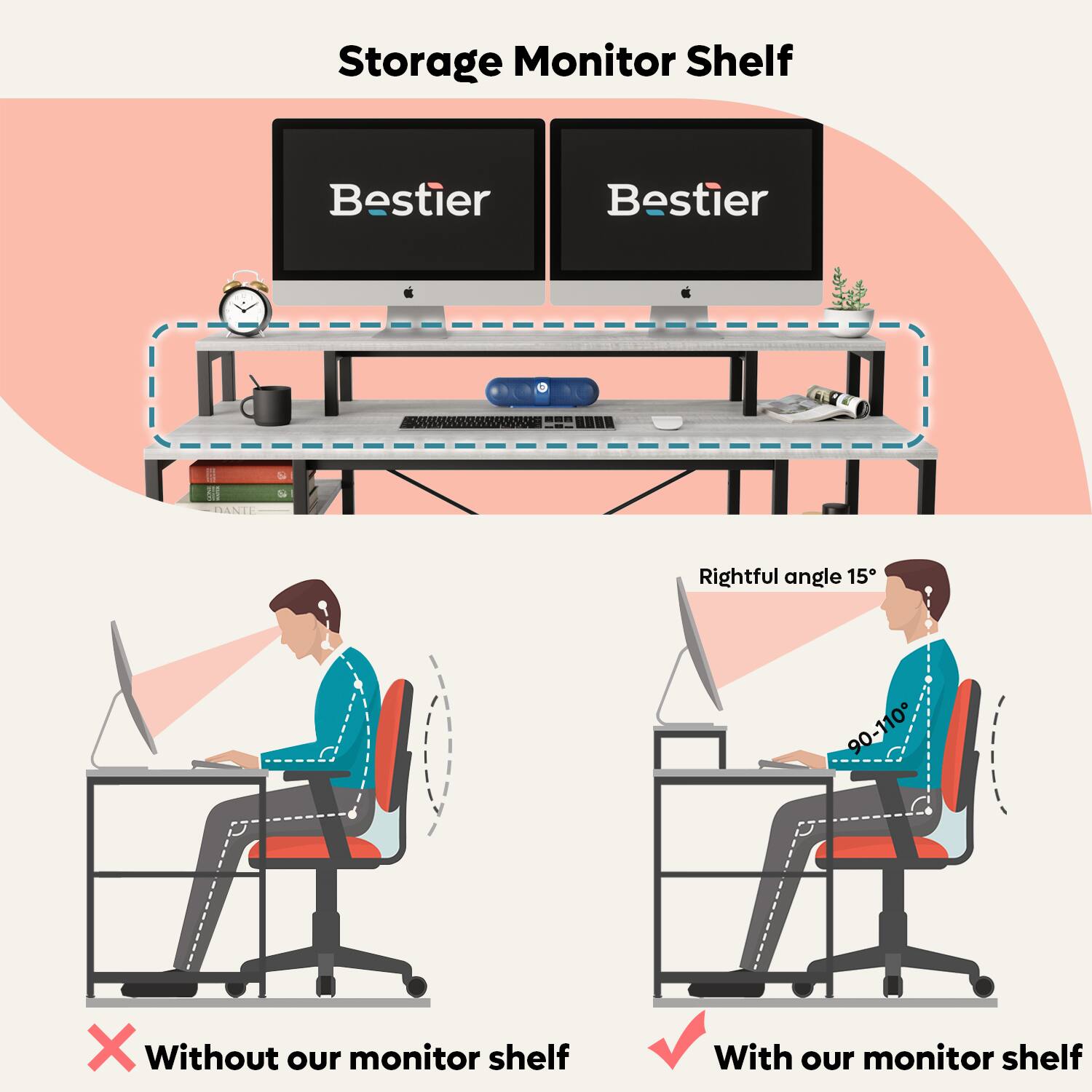 Storage Monitor Shelf

Bestier

Bestier

DANTE

Rightful angle 15°

90-110°

Without our monitor shelf

With our monitor shelf