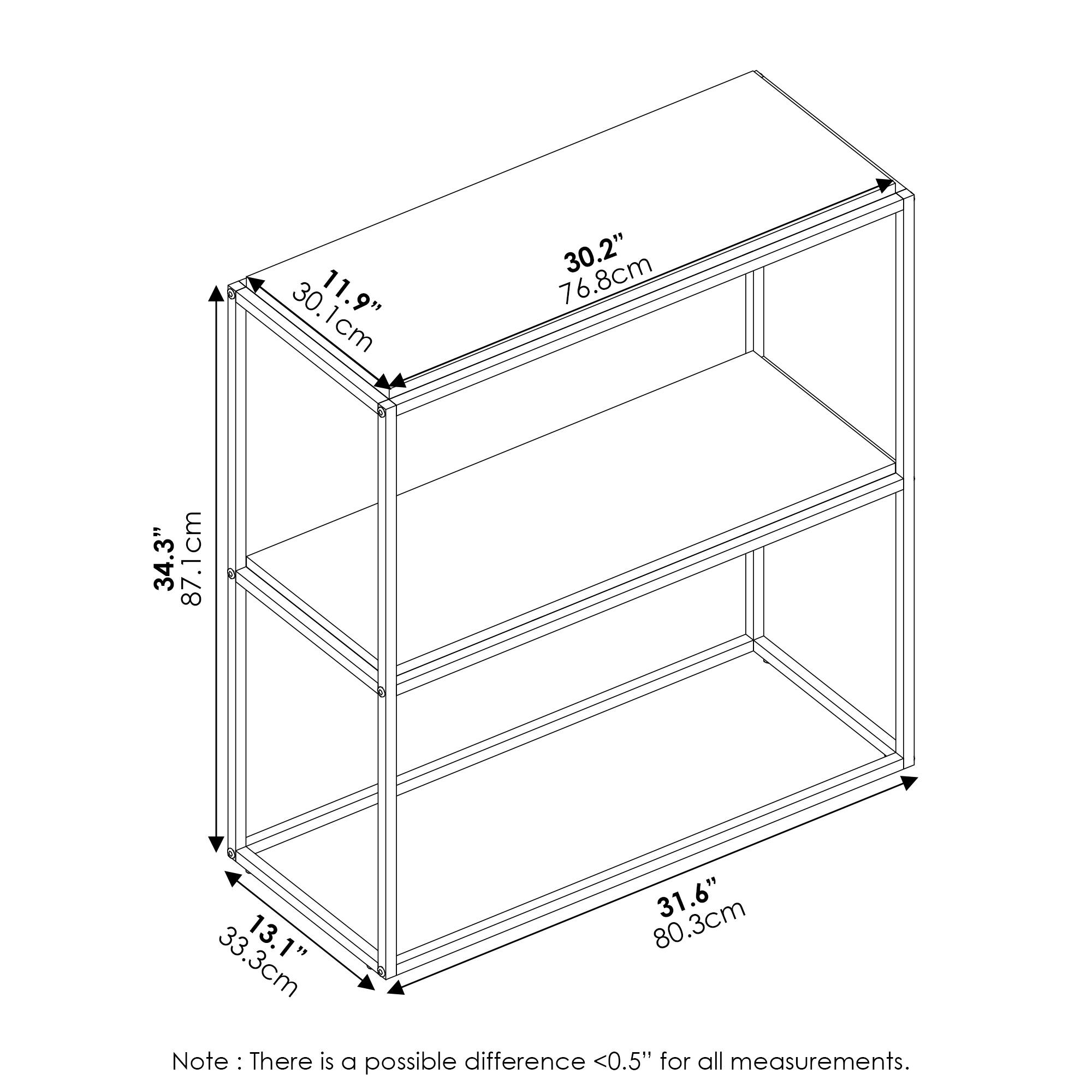 11.9”
30.1cm

30.2”
76.8cm

34.3”
87.1cm

13.1”
33.3cm

31.6”
80.3cm

Note : There is a possible difference <0.5” for all measurements.