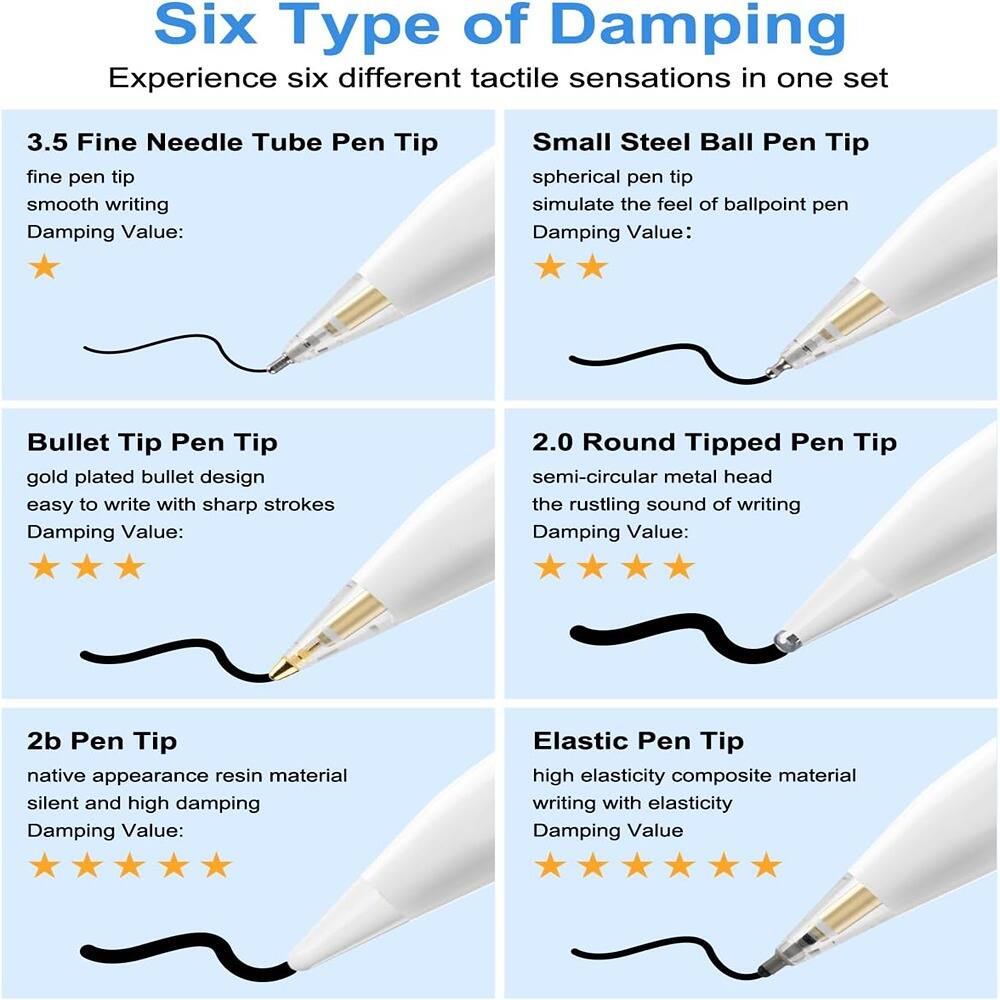 Six Type of Damping
Experience six different tactile sensations in one set

3.5 Fine Needle Tube Pen Tip
fine pen tip
smooth writing
Damping Value:
★

Small Steel Ball Pen Tip
spherical pen tip
simulate the feel of ballpoint pen
Damping Value：
★★

Bullet Tip Pen Tip
gold plated bullet design
easy to write with sharp strokes
Damping Value:
★★★

2.0 Round Tipped Pen Tip
semi-circular metal head
the rustling sound of writing
Damping Value:
★★★★

2b Pen Tip
native appearance resin material
silent and high damping
Damping Value:
★★★★★

Elastic Pen Tip
high elasticity composite material
writing with elasticity
Damping Value
★★★★★★