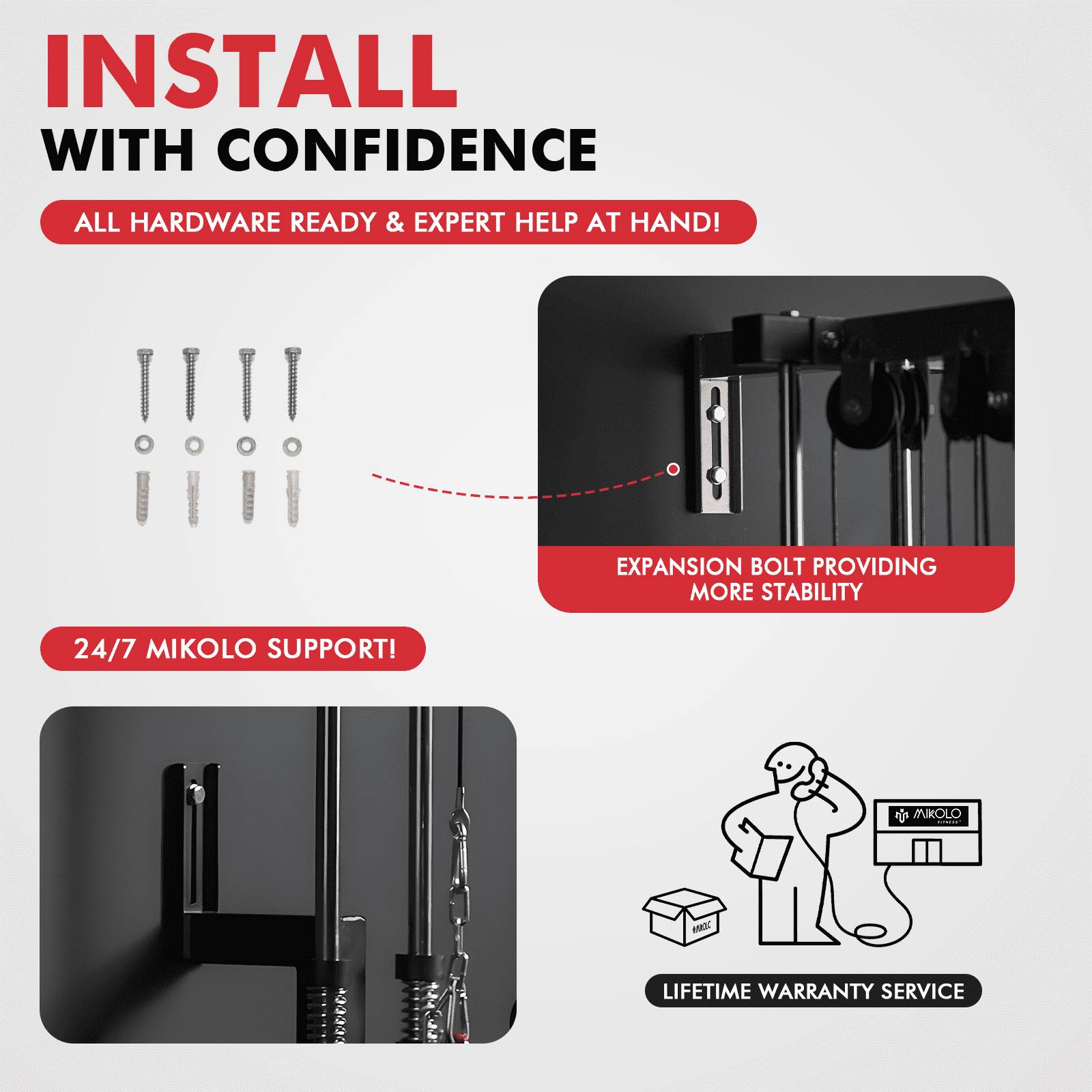 INSTALL
WITH CONFIDENCE

ALL HARDWARE READY & EXPERT HELP AT HAND!

EXPANSION BOLT PROVIDING MORE STABILITY

24/7 MIKOLO SUPPORT!

MIKOLO
FITNESS

MIKOLO

LIFETIME WARRANTY SERVICE