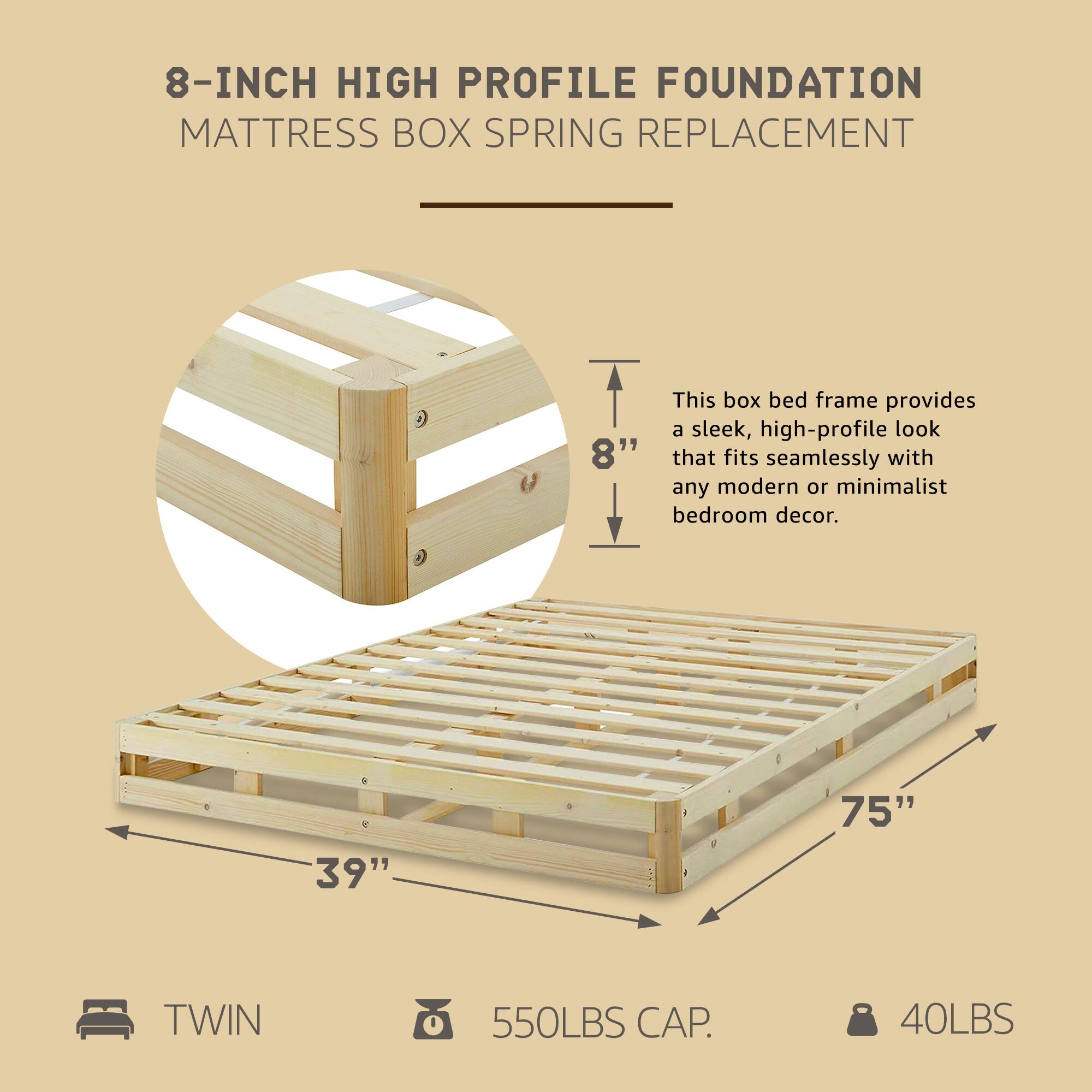 8-INCH HIGH PROFILE FOUNDATION
MATTRESS BOX SPRING REPLACEMENT

8”

This box bed frame provides a sleek, high-profile look that fits seamlessly with any modern or minimalist bedroom decor.

75”

39”

TWIN

550LBS CAP.

40LBS