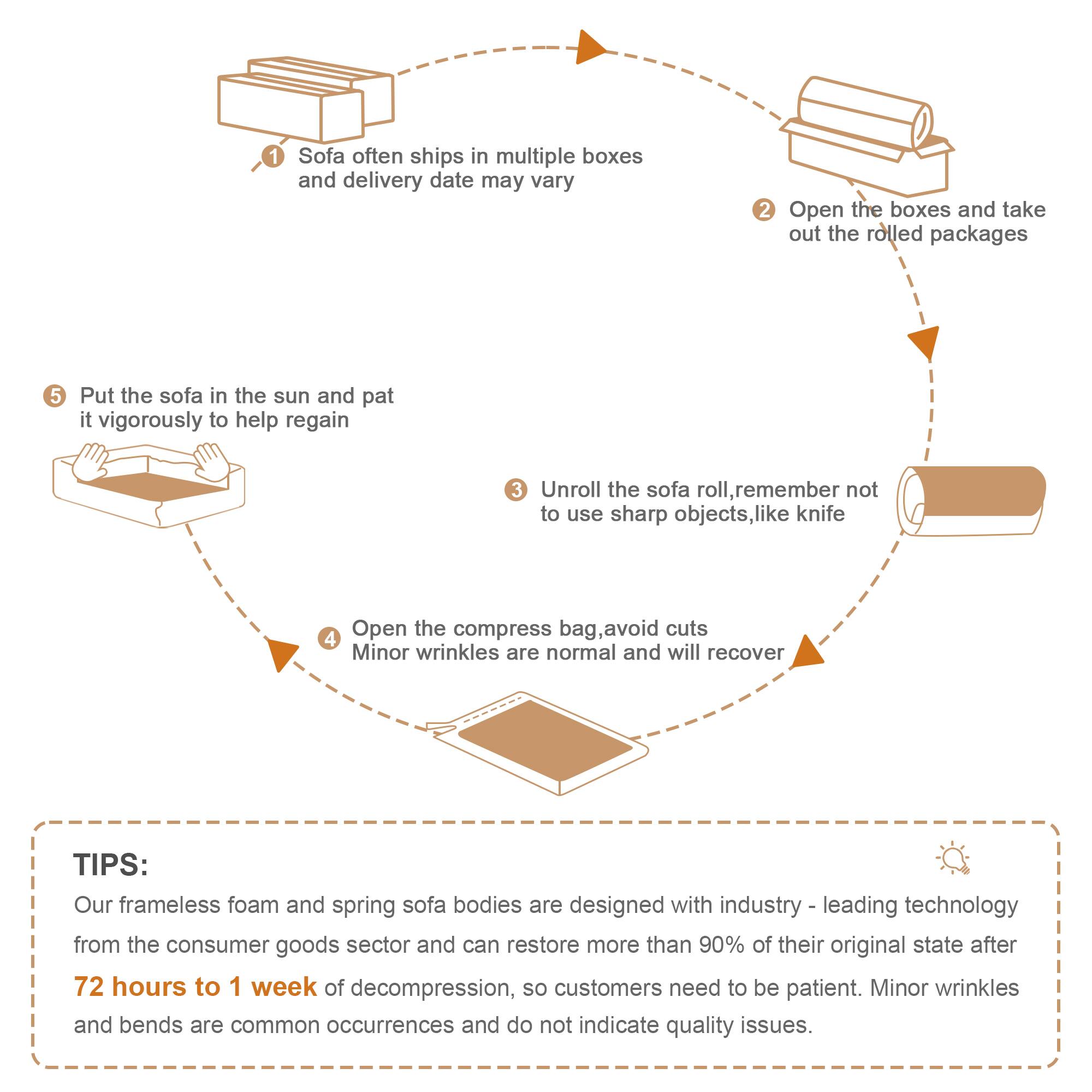 1 Sofa often ships in multiple boxes and delivery date may vary

2 Open the boxes and take out the rolled packages

3 Unroll the sofa roll,remember not to use sharp objects,like knife

4 Open the compress bag,avoid cuts
Minor wrinkles are normal and will recover

5 Put the sofa in the sun and pat it vigorously to help regain

TIPS:

Our frameless foam and spring sofa bodies are designed with industry - leading technology from the consumer goods sector and can restore more than 90% of their original state after 72 hours to 1 week of decompression, so customers need to be patient. Minor wrinkles and bends are common occurrences and do not indicate quality issues.