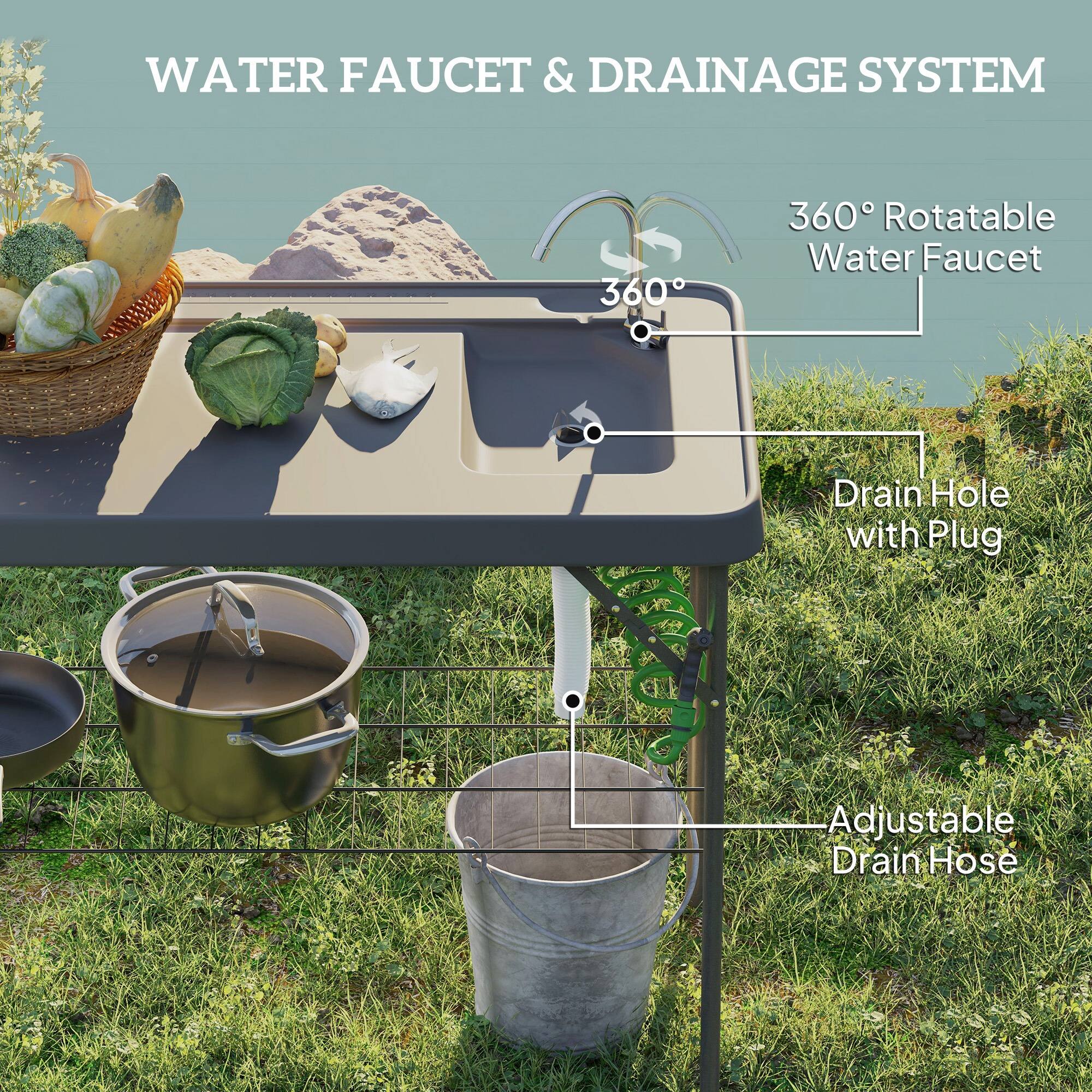 WATER FAUCET & DRAINAGE SYSTEM

360° Rotatable Water Faucet

360°

Drain Hole with Plug

Adjustable Drain Hose