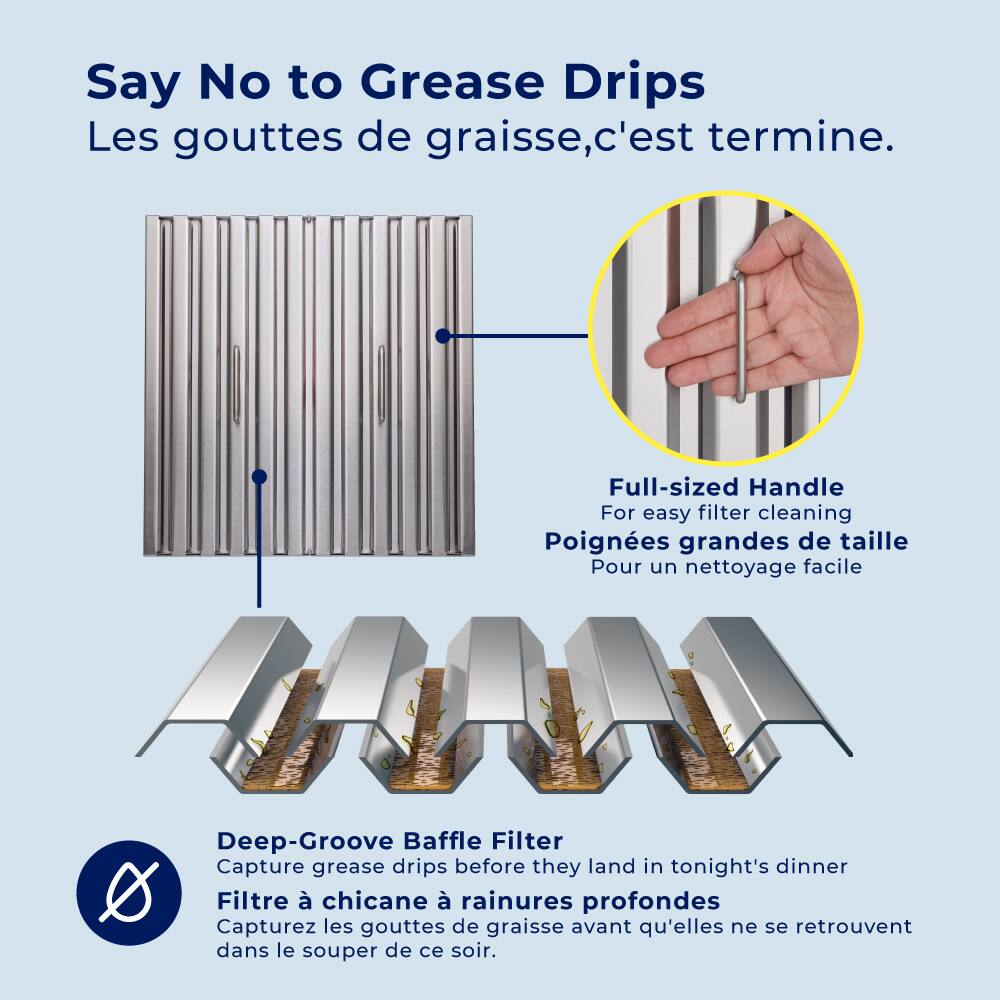 Say No to Grease Drips
Les gouttes de graisse,c'est termine.

Full-sized Handle
For easy filter cleaning
Poignées grandes de taille
Pour un nettoyage facile

Deep-Groove Baffle Filter
Capture grease drips before they land in tonight's dinner
Filtre à chicane à rainures profondes
Capturez les gouttes de graisse avant qu'elles ne se retrouvent dans le souper de ce soir.