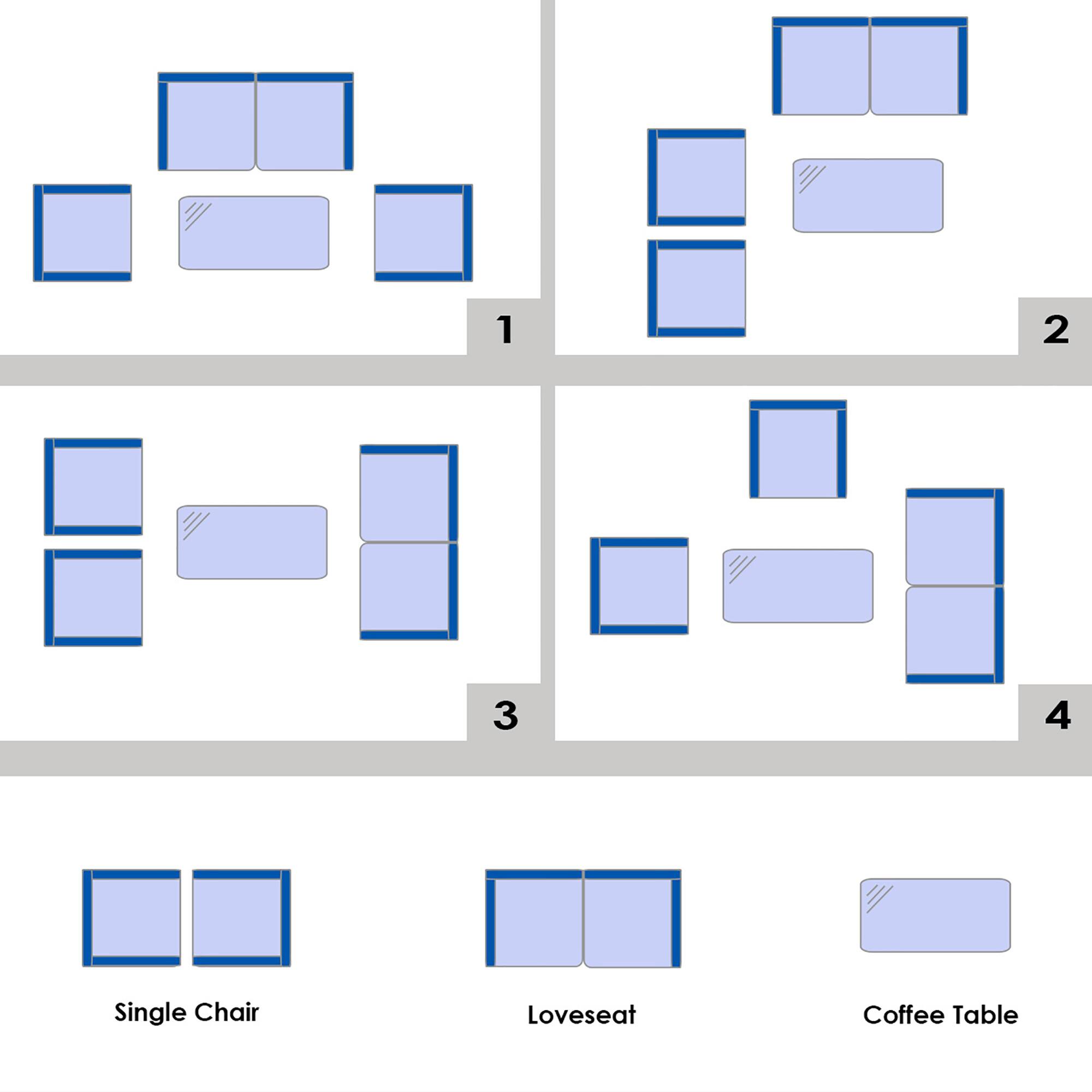 1

2

3

4

Single Chair

Loveseat

Coffee Table