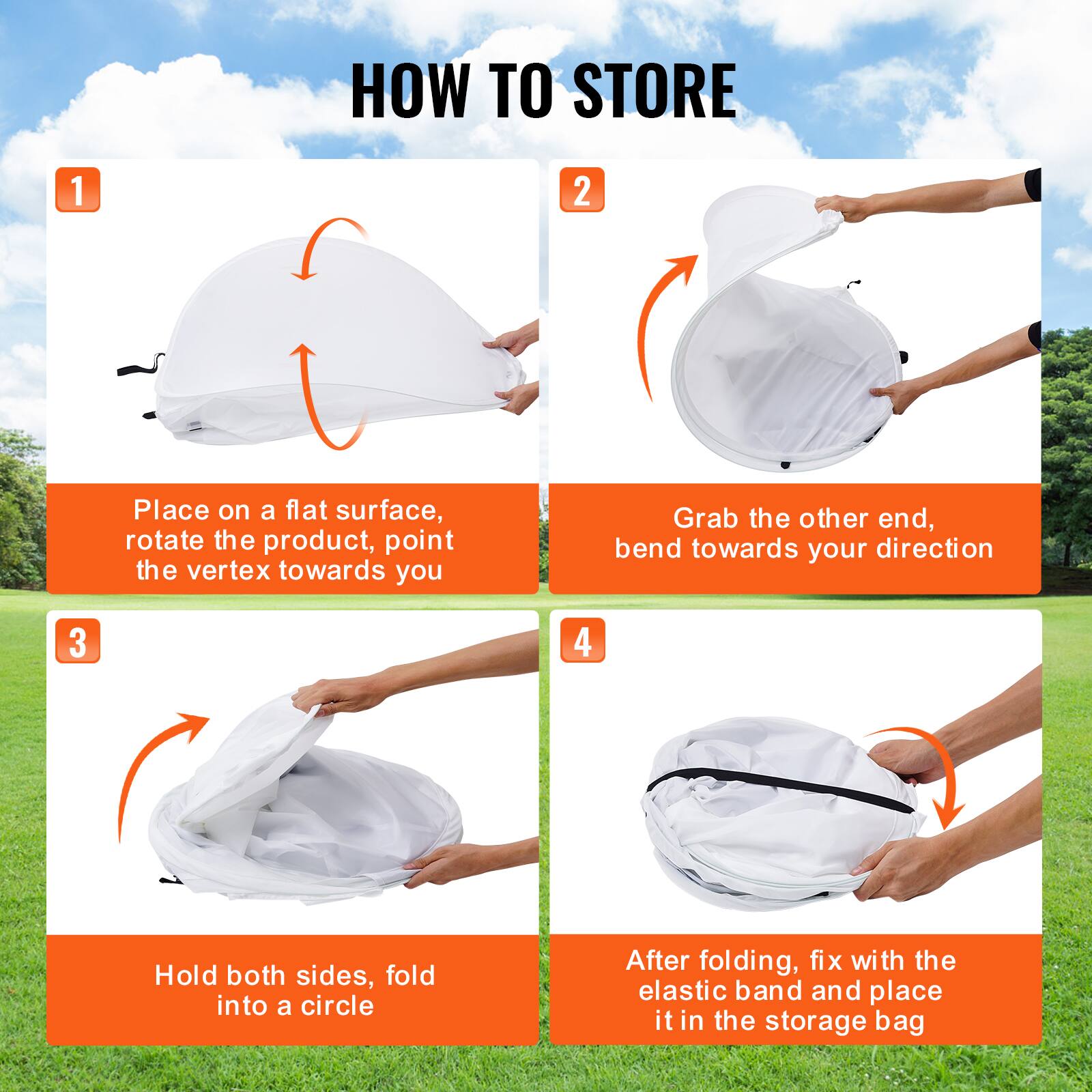 HOW TO STORE

1

Place on a flat surface, rotate the product, point the vertex towards you

2

Grab the other end, bend towards your direction

3

Hold both sides, fold into a circle

4

After folding, fix with the elastic band and place it in the storage bag