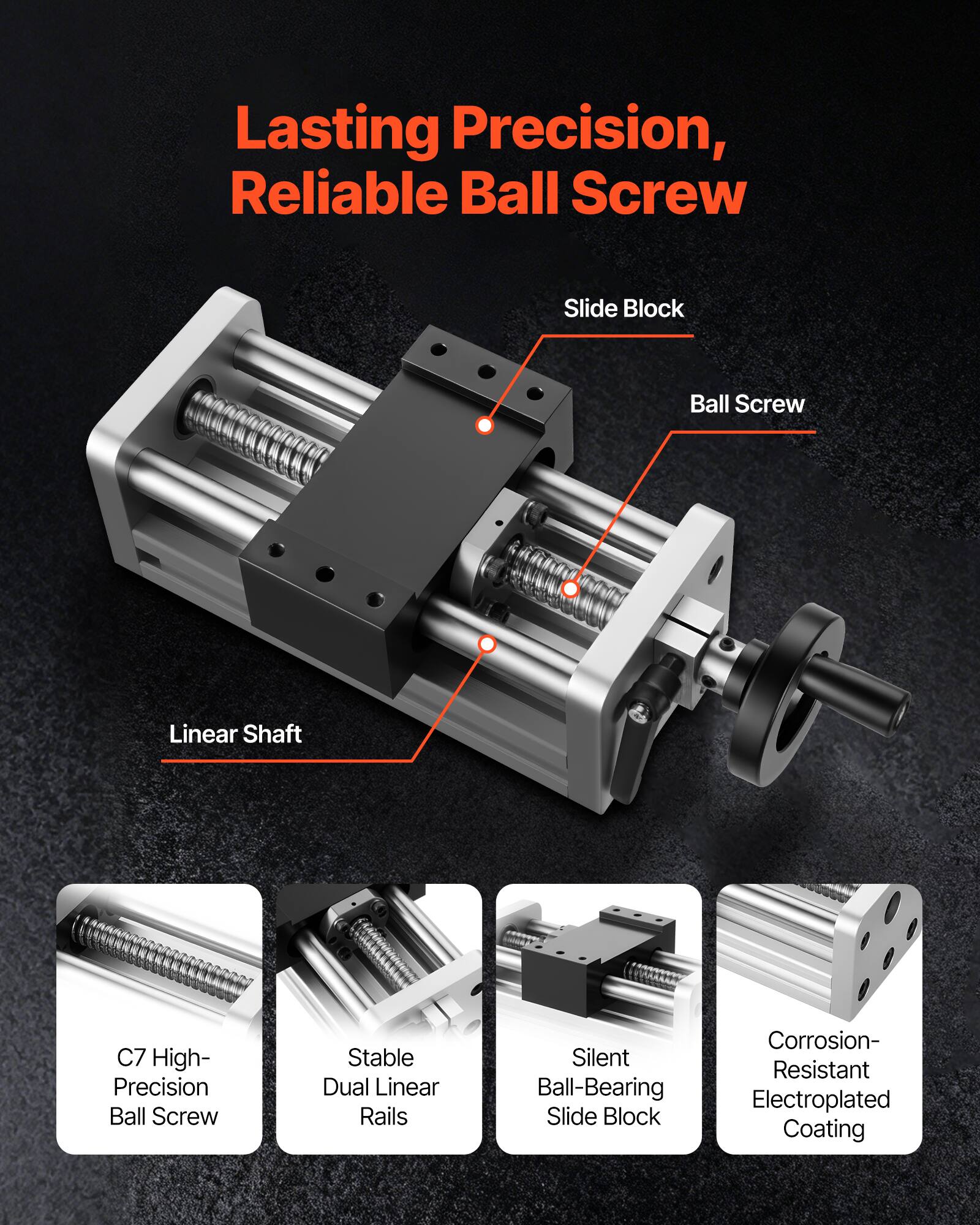 Lasting Precision,
Reliable Ball Screw

Slide Block

Ball Screw

Linear Shaft

C7 High-Precision Ball Screw

Stable Dual Linear Rails

Silent Ball-Bearing Slide Block

Corrosion-Resistant Electroplated Coating