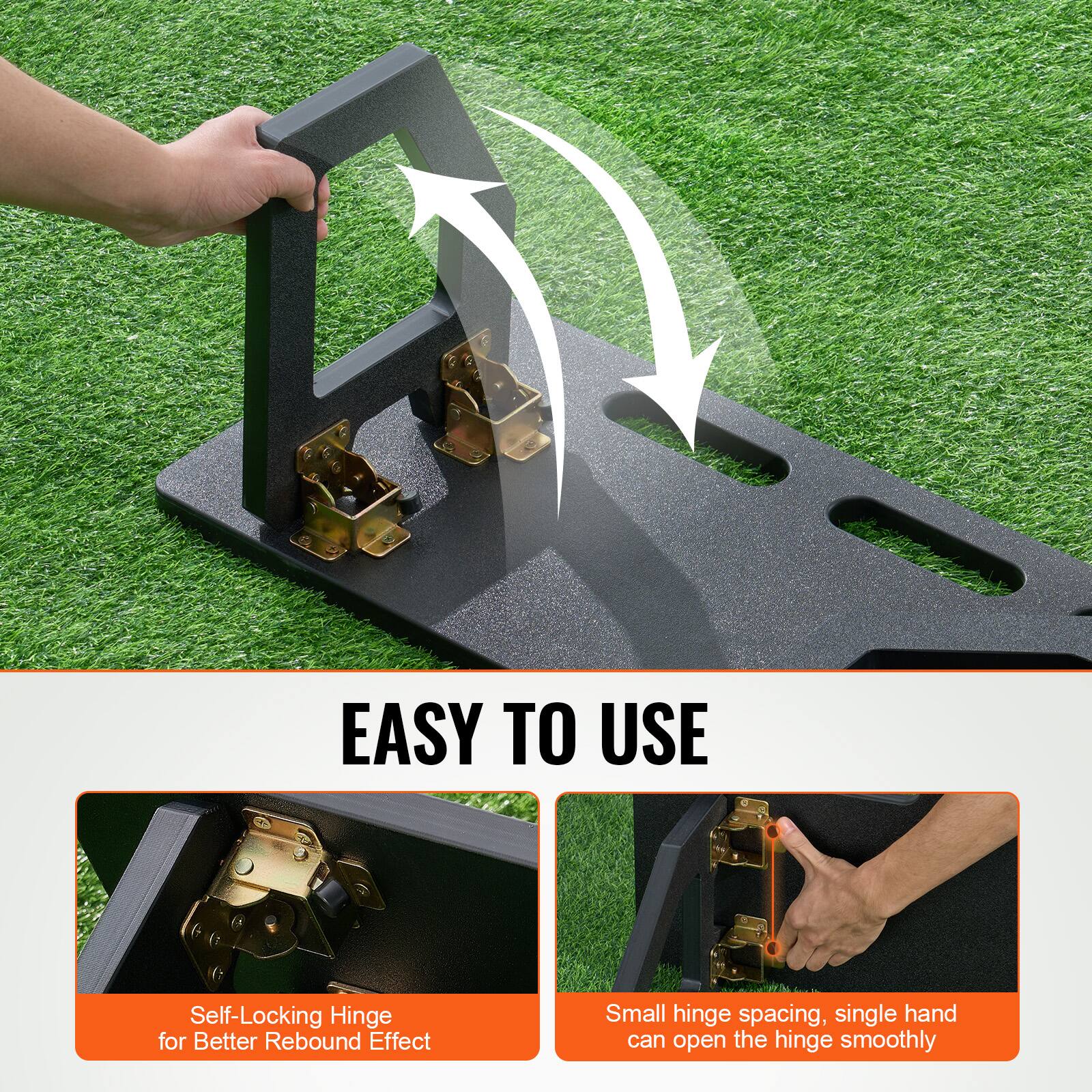 EASY TO USE

Self-Locking Hinge
for Better Rebound Effect

Small hinge spacing, single hand
can open the hinge smoothly