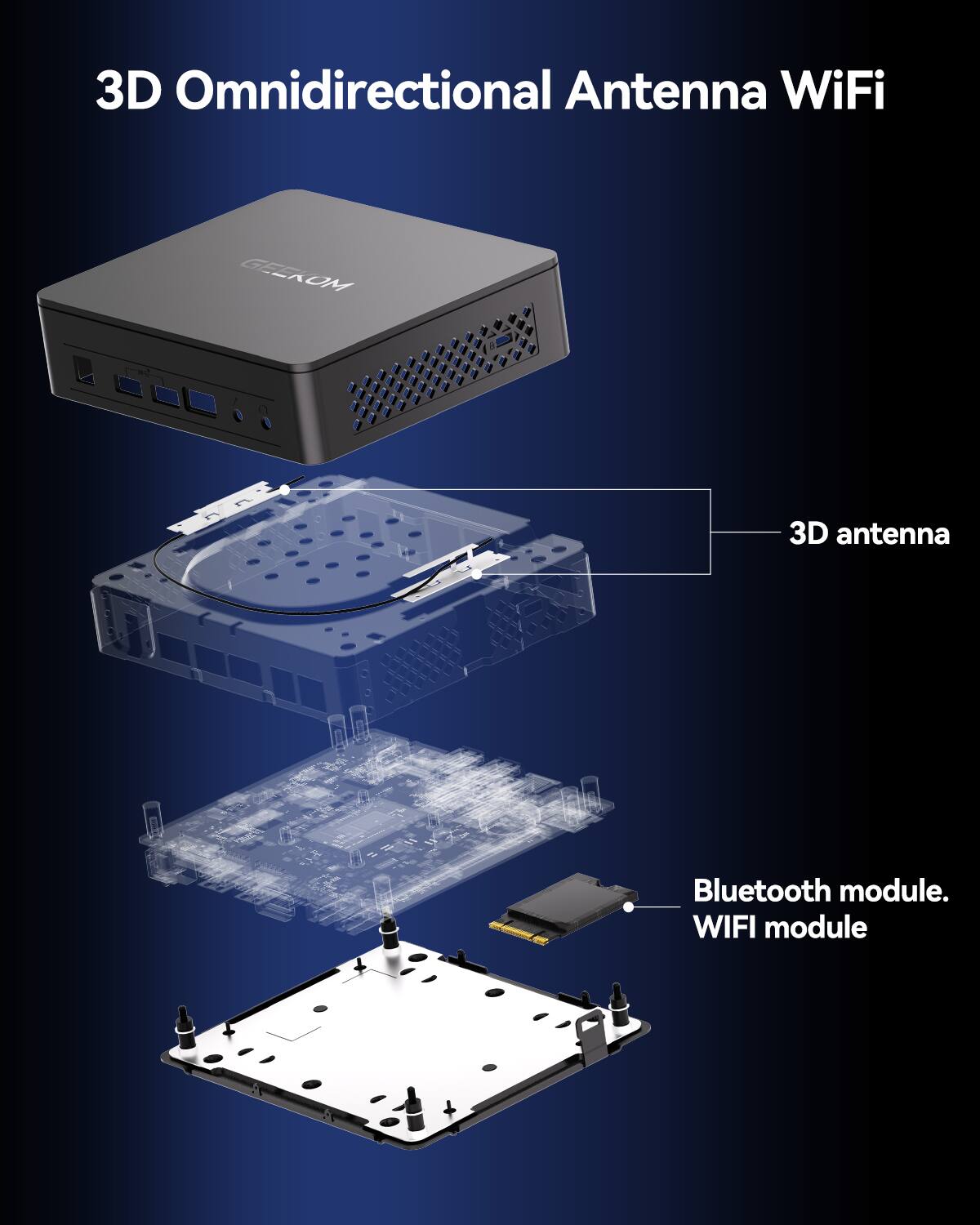 3D Omnidirectional Antenna WiFi

GEEKOM

3D antenna

Bluetooth module.
WIFI module