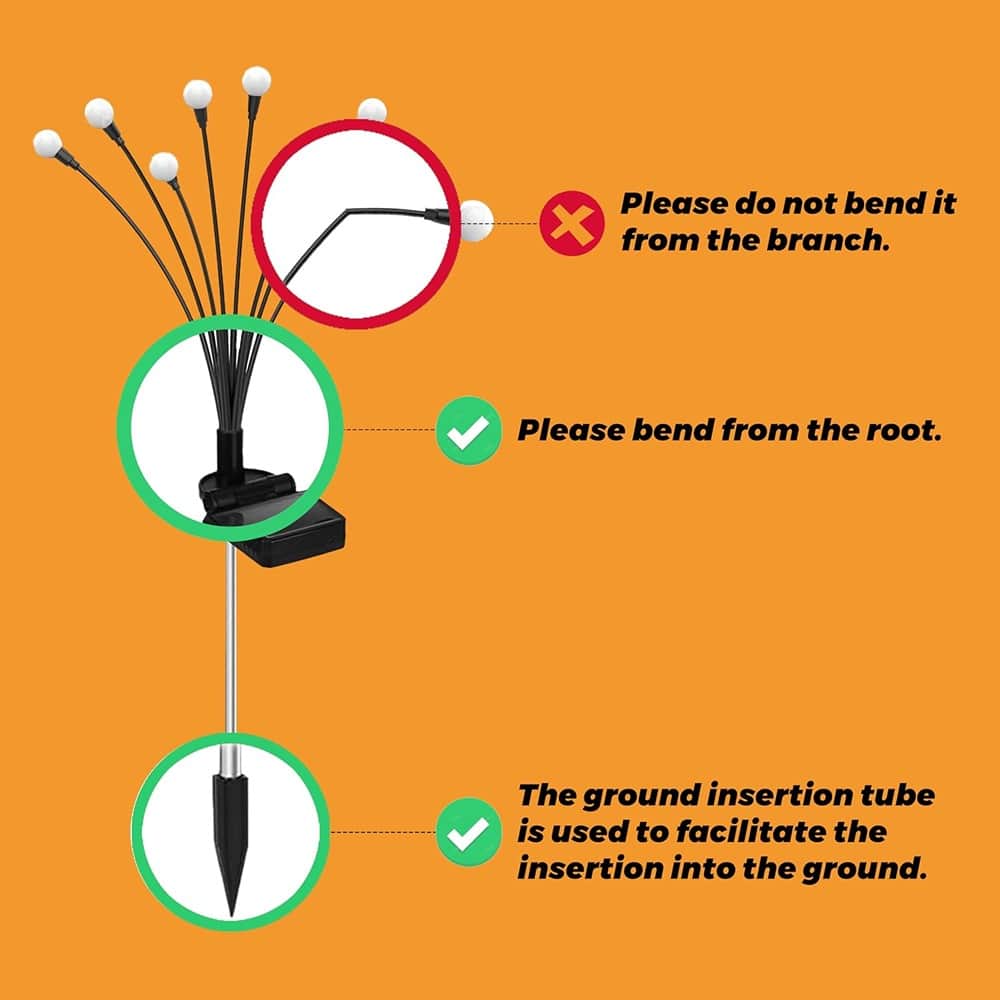 Please do not bend it from the branch.

Please bend from the root.

The ground insertion tube is used to facilitate the insertion into the ground.