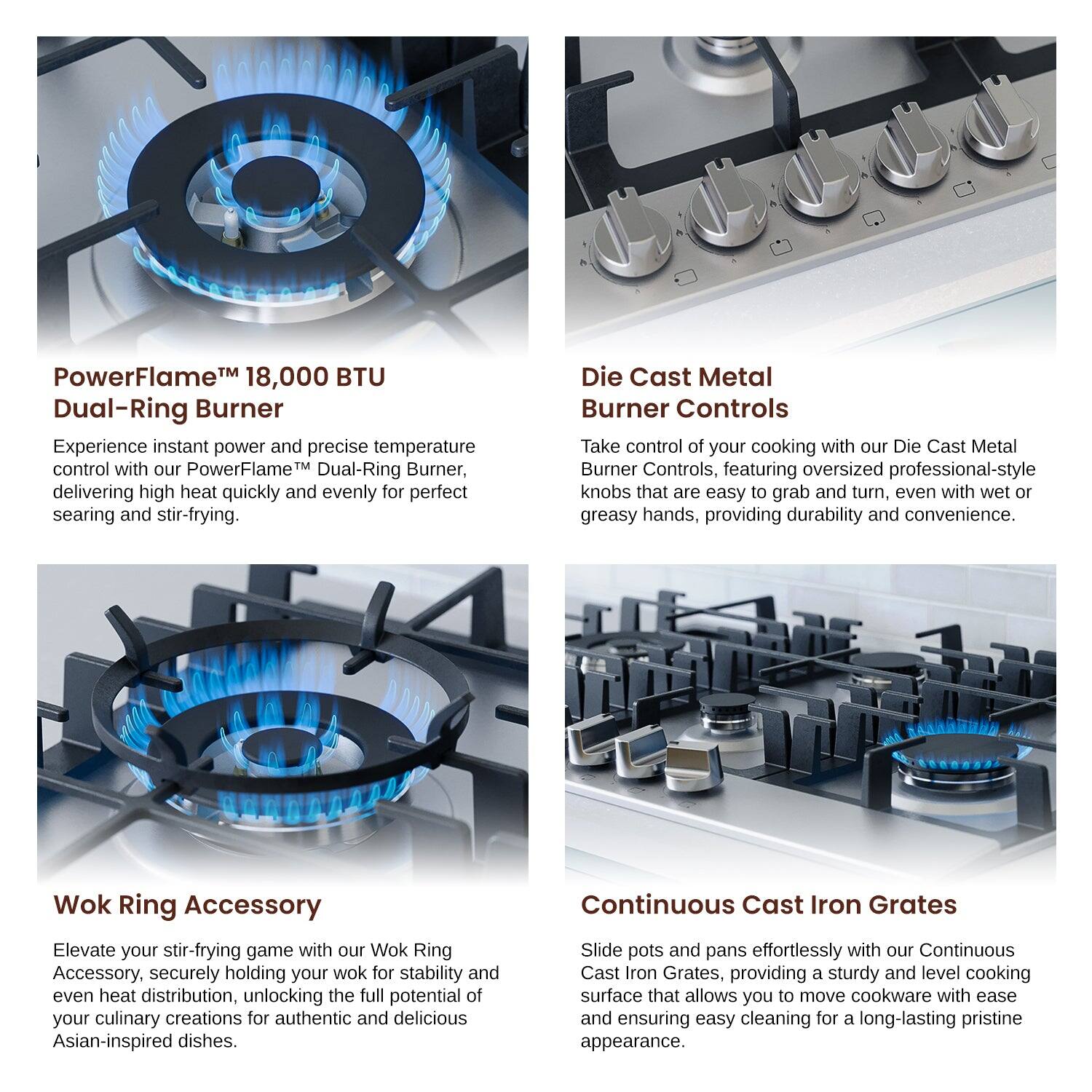 PowerFlame™ 18,000 BTU Dual-Ring Burner

Experience instant power and precise temperature control with our PowerFlame™ Dual-Ring Burner, delivering high heat quickly and evenly for perfect searing and stir-frying.

Die Cast Metal Burner Controls

Take control of your cooking with our Die Cast Metal Burner Controls, featuring oversized professional-style knobs that are easy to grab and turn, even with wet or greasy hands, providing durability and convenience.

Wok Ring Accessory

Elevate your stir-frying game with our Wok Ring Accessory, securely holding your wok for stability and even heat distribution, unlocking the full potential of your culinary creations for authentic and delicious Asian-inspired dishes.

Continuous Cast Iron Grates

Slide pots and pans effortlessly with our Continuous Cast Iron Grates, providing a sturdy and level cooking surface that allows you to move cookware with ease and ensuring easy cleaning for a long-lasting pristine appearance.