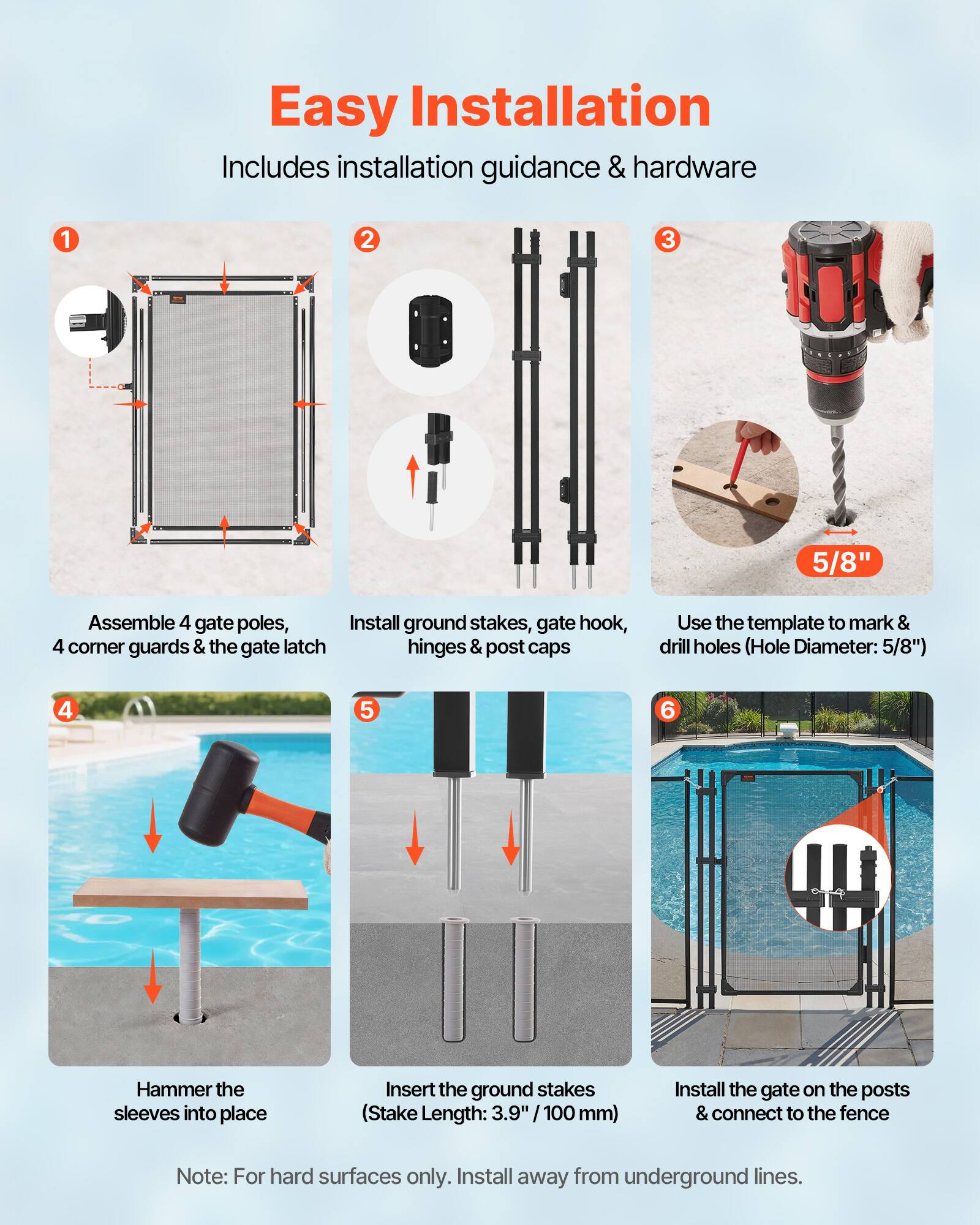 Easy Installation

Includes installation guidance & hardware

1

Assemble 4 gate poles, 4 corner guards & the gate latch

2

Install ground stakes, gate hook, hinges & post caps

3

5/8"

Use the template to mark & drill holes (Hole Diameter: 5/8")

4

Hammer the sleeves into place

5

Insert the ground stakes (Stake Length: 3.9" / 100 mm)

6

Install the gate on the posts & connect to the fence

Note: For hard surfaces only. Install away from underground lines.