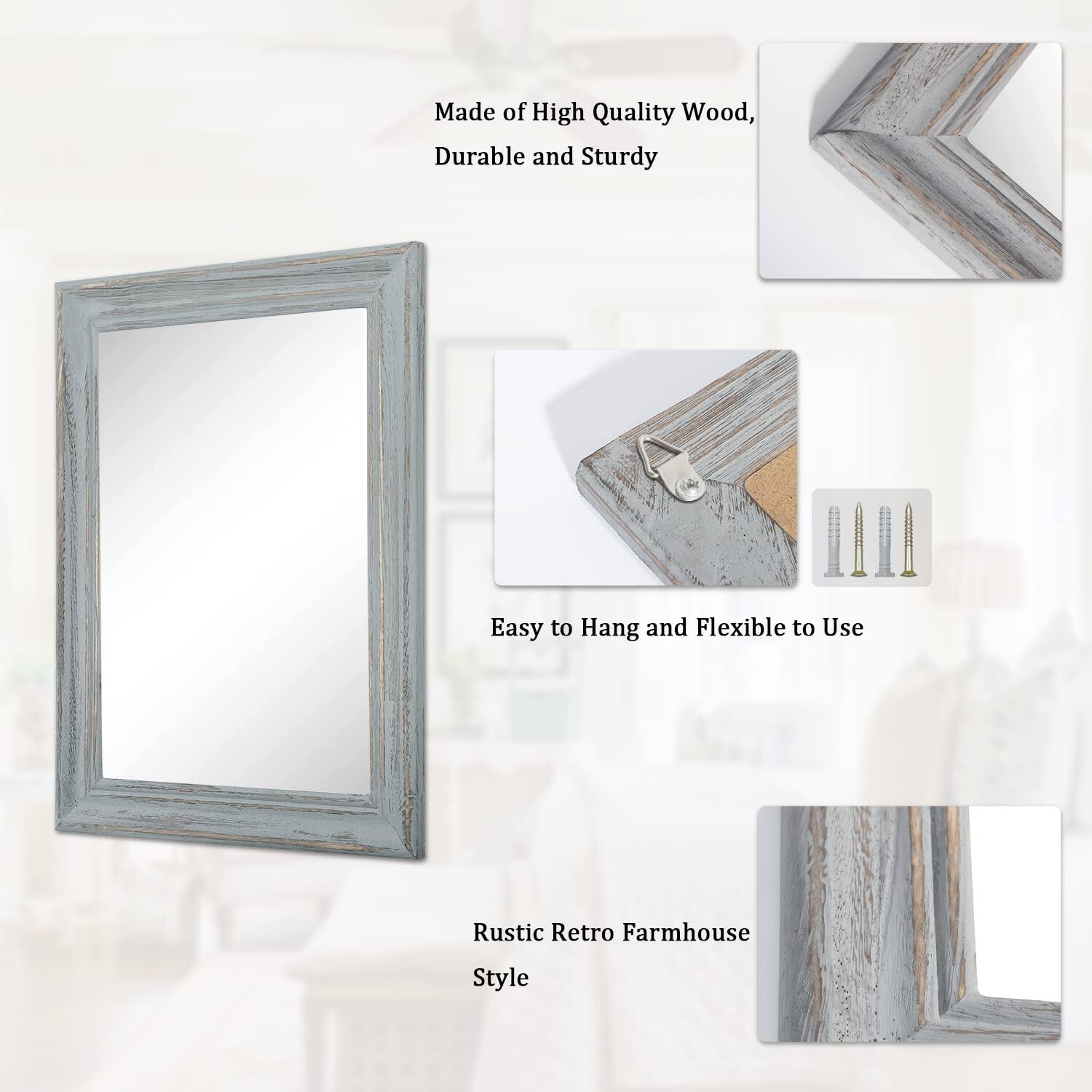 Made of High Quality Wood, Durable and Sturdy

Easy to Hang and Flexible to Use

Rustic Retro Farmhouse Style