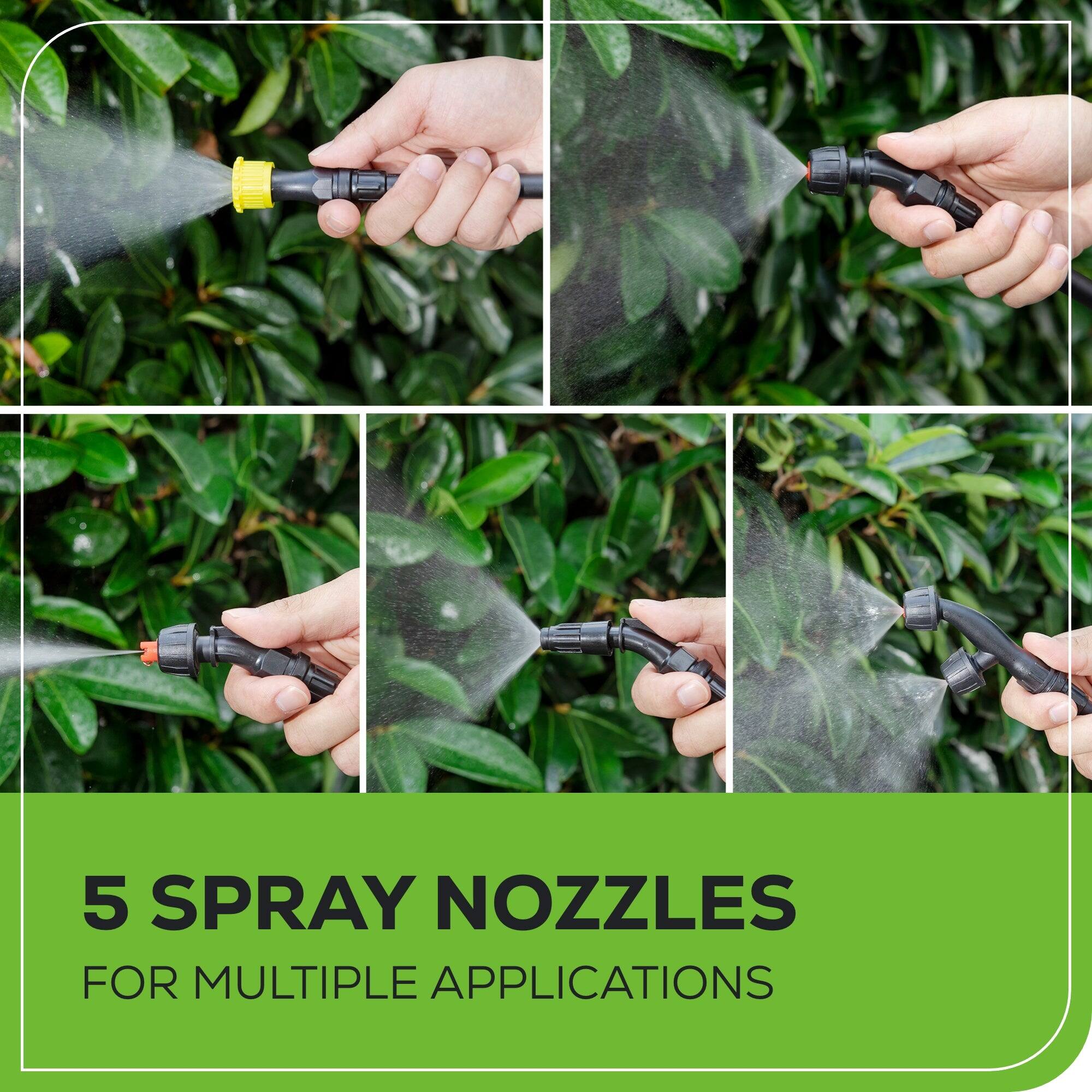 5 SPRAY NOZZLES
FOR MULTIPLE APPLICATIONS