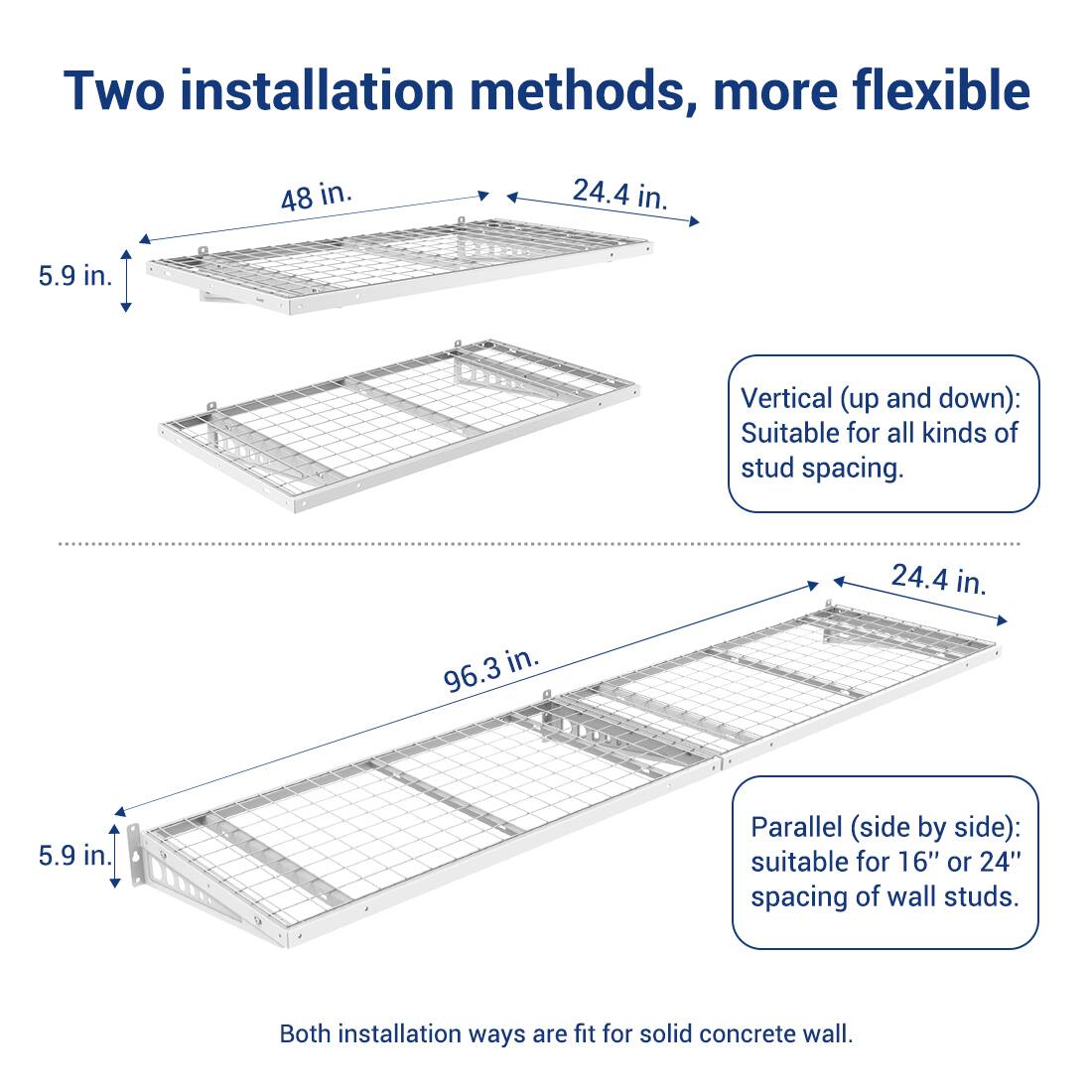 Two installation methods, more flexible

48 in.

24.4 in.

5.9 in.

Vertical (up and down): Suitable for all kinds of stud spacing.

24.4 in.

96.3 in.

5.9 in.

Parallel (side by side): suitable for 16'' or 24'' spacing of wall studs.

Both installation ways are fit for solid concrete wall.