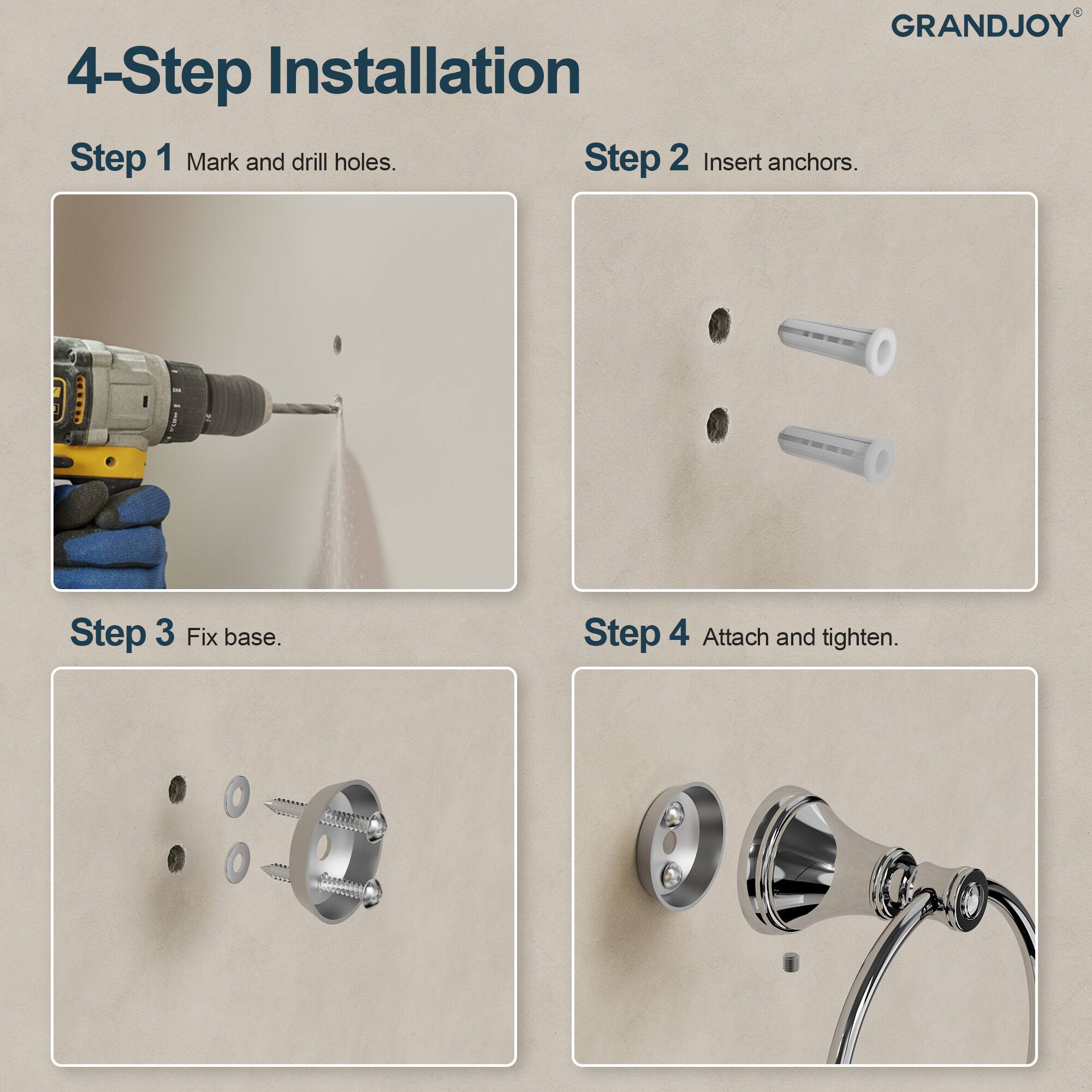 GRANDJOY®

4-Step Installation

Step 1 Mark and drill holes.

Step 2 Insert anchors.

Step 3 Fix base.

Step 4 Attach and tighten.