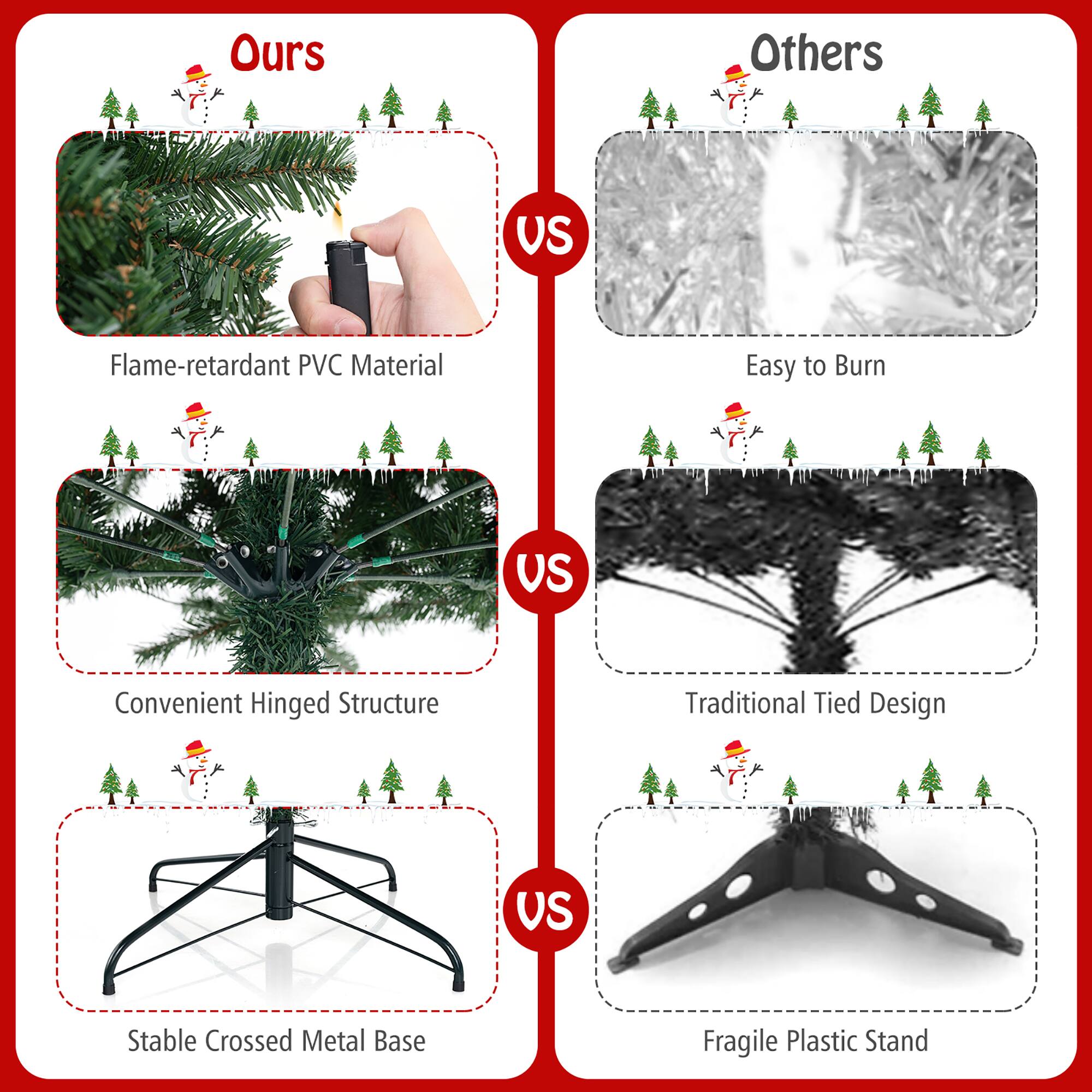 Ours

Flame-retardant PVC Material

Convenient Hinged Structure

Stable Crossed Metal Base

VS

VS

VS

Others

Easy to Burn

Traditional Tied Design

Fragile Plastic Stand