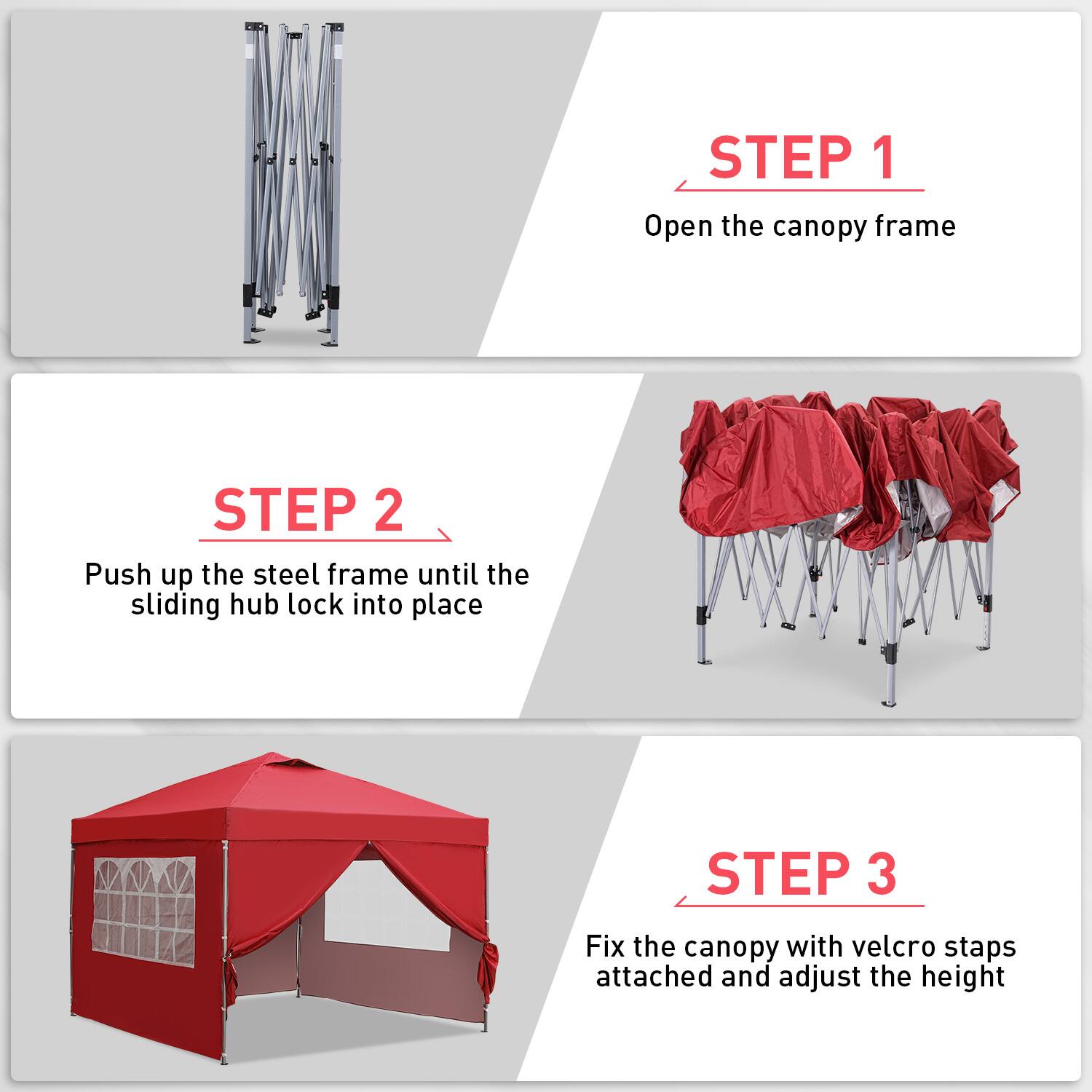 STEP 1

Open the canopy frame

STEP 2

Push up the steel frame until the sliding hub lock into place

STEP 3

Fix the canopy with velcro staps attached and adjust the height