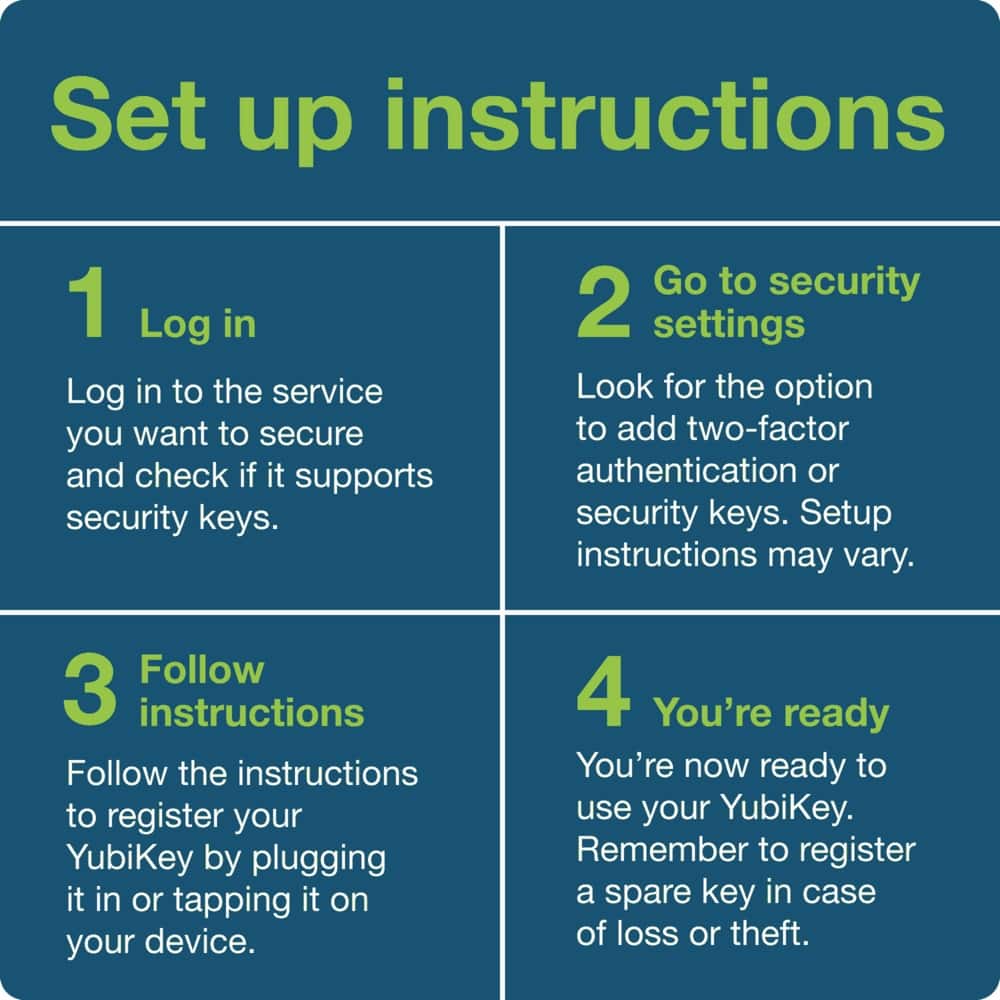 Set up instructions

1 Log in

Log in to the service you want to secure and check if it supports security keys.

2 Go to security settings

Look for the option to add two-factor authentication or security keys. Setup instructions may vary.

3 Follow instructions

Follow the instructions to register your YubiKey by plugging it in or tapping it on your device.

4 You're ready

You're now ready to use your YubiKey. Remember to register a spare key in case of loss or theft.