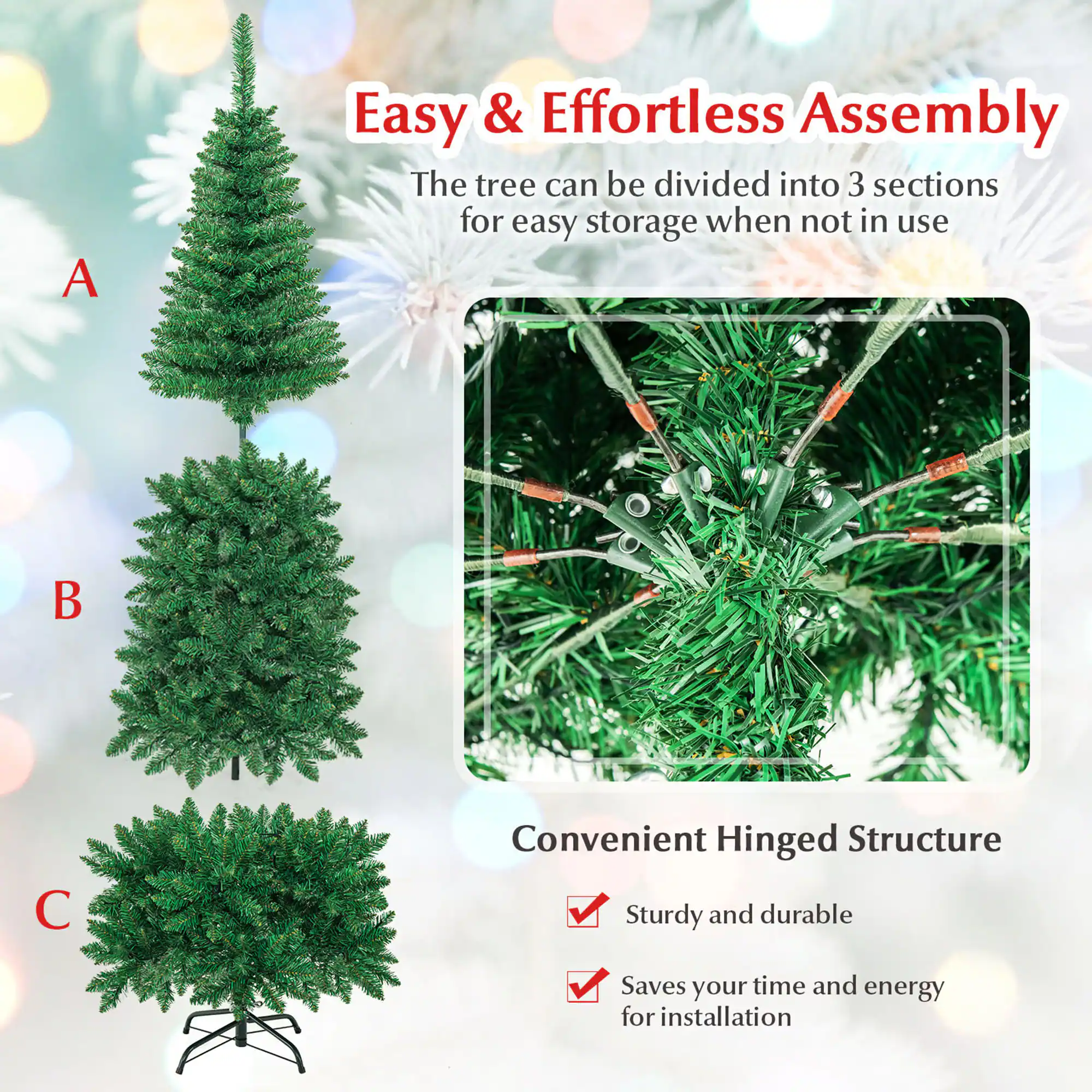 Easy & Effortless Assembly

The tree can be divided into 3 sections for easy storage when not in use

A

B

C

Convenient Hinged Structure

Sturdy and durable

Saves your time and energy for installation