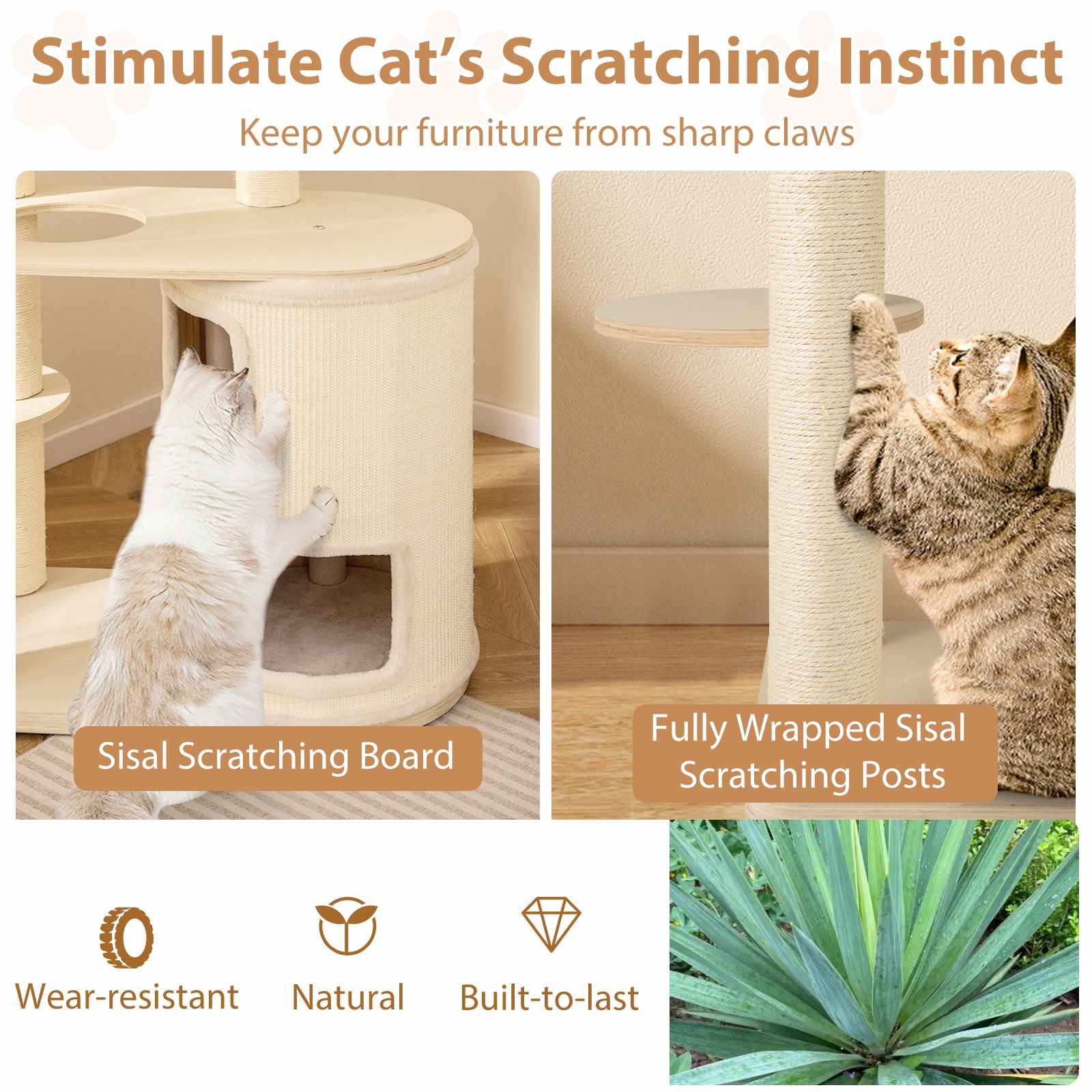 Stimulate Cat's Scratching Instinct

Keep your furniture from sharp claws

Sisal Scratching Board

Fully Wrapped Sisal Scratching Posts

Wear-resistant

Natural

Built-to-last