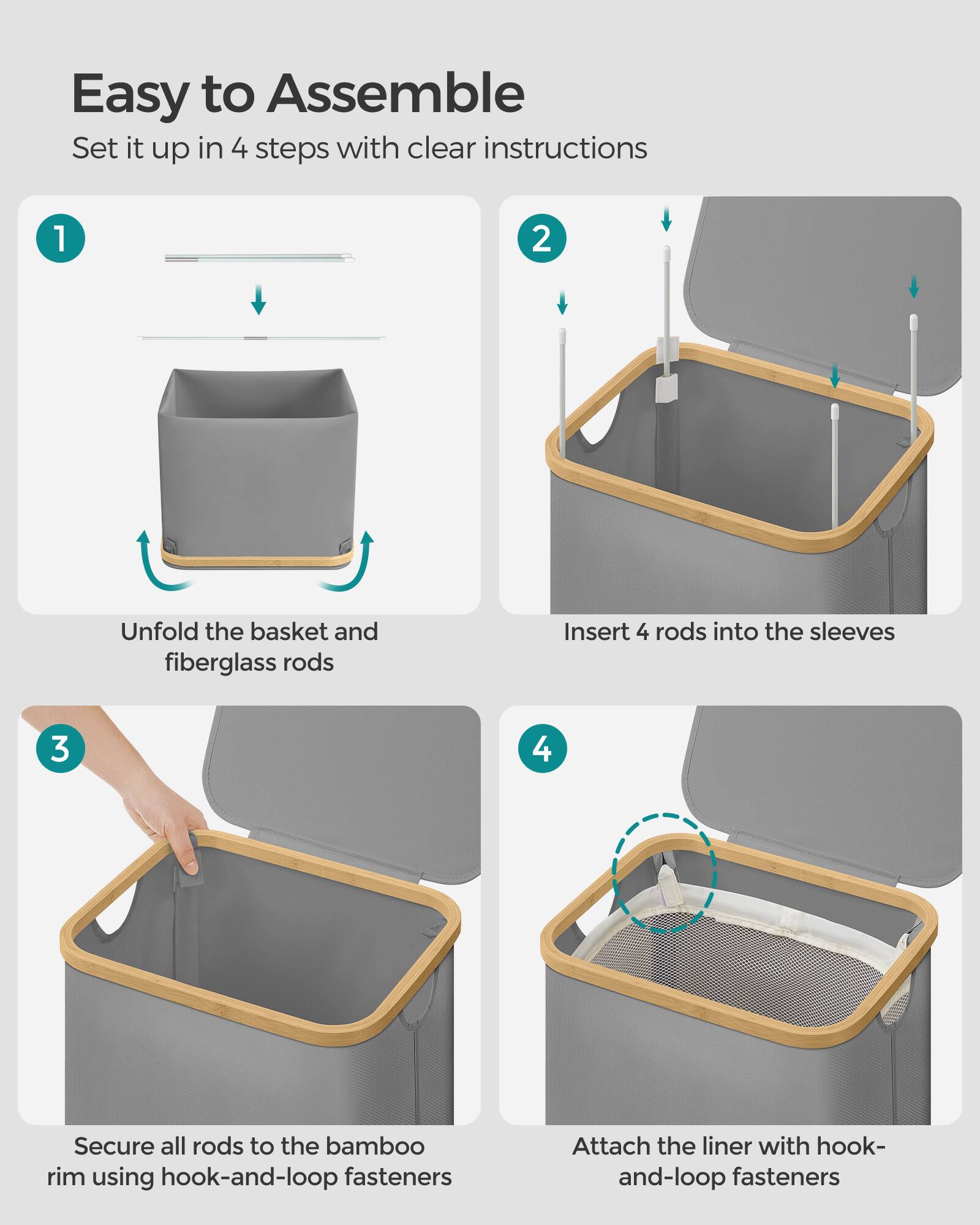 Easy to Assemble

Set it up in 4 steps with clear instructions

1

Unfold the basket and fiberglass rods

2

Insert 4 rods into the sleeves

3

Secure all rods to the bamboo rim using hook-and-loop fasteners

4

Attach the liner with hook-and-loop fasteners