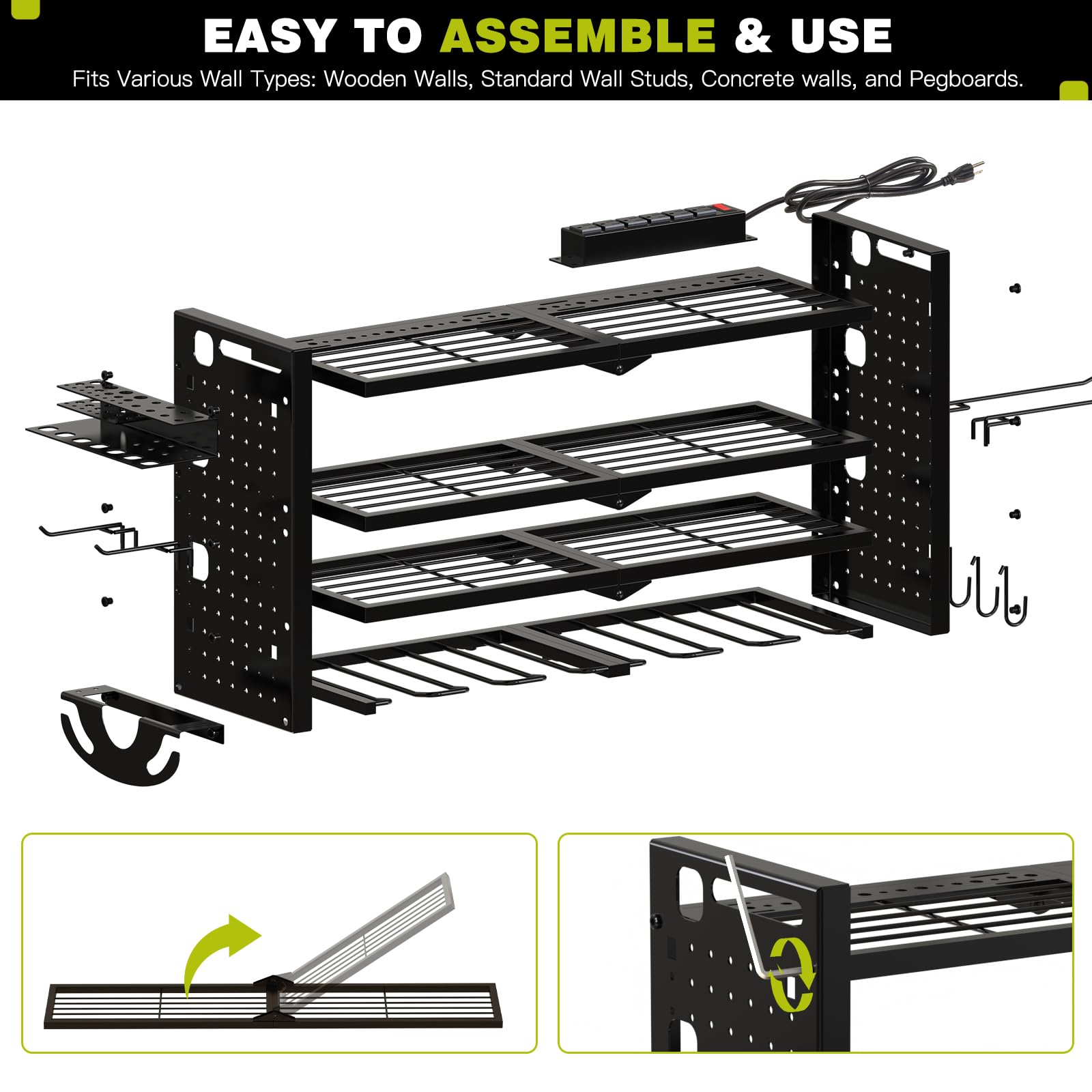 EASY TO ASSEMBLE & USE

Fits Various Wall Types: Wooden Walls, Standard Wall Studs, Concrete walls, and Pegboards.