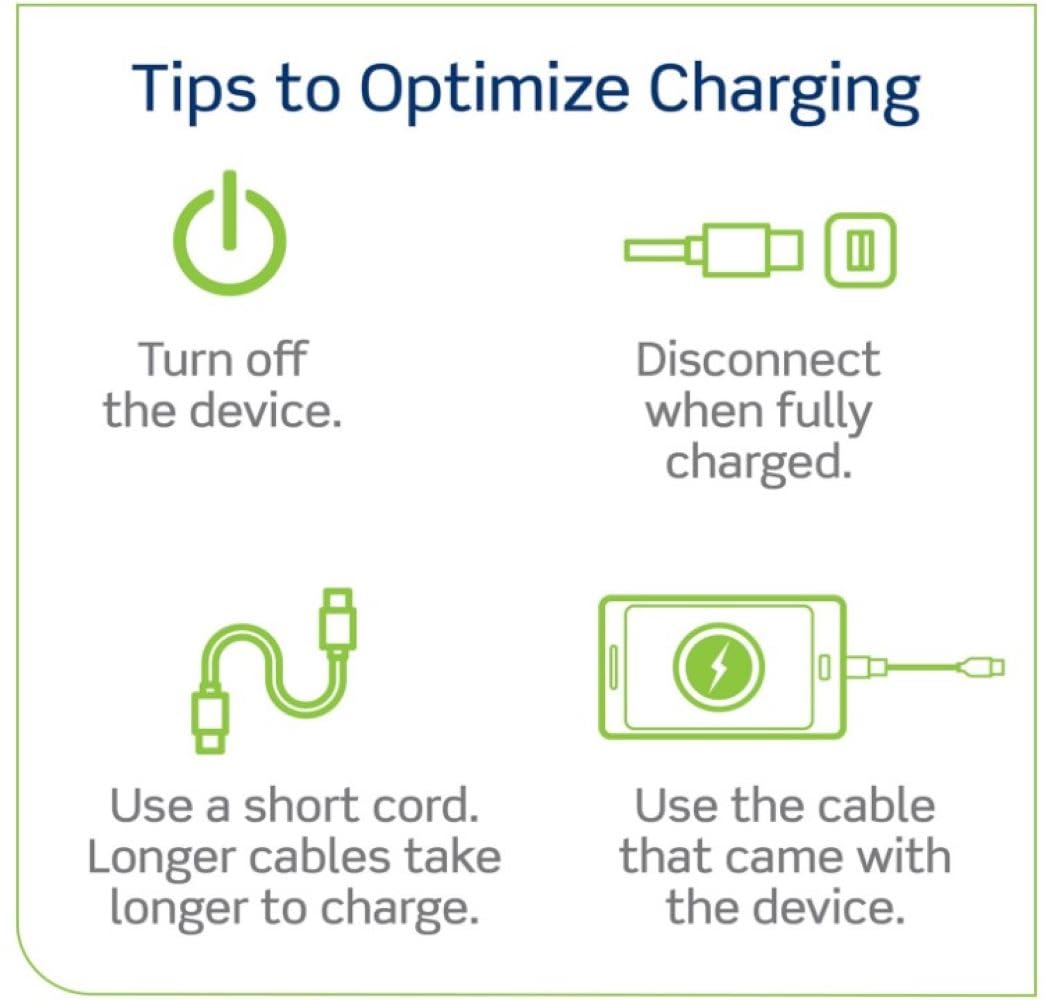 Tips to Optimize Charging

Turn off the device.

Disconnect when fully charged.

Use a short cord. Longer cables take longer to charge.

Use the cable that came with the device.