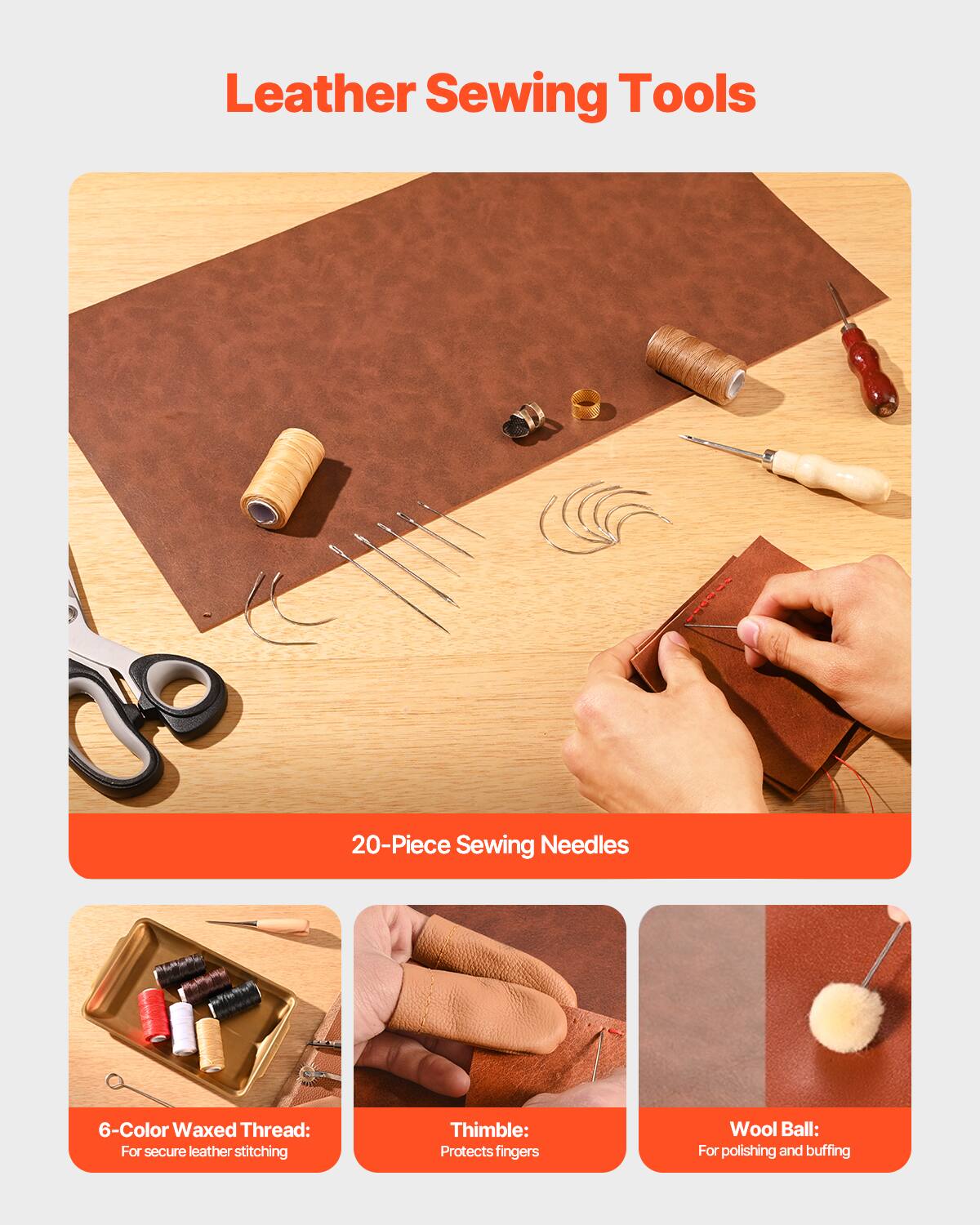 Leather Sewing Tools

20-Piece Sewing Needles

6-Color Waxed Thread:
For secure leather stitching

Thimble:
Protects fingers

Wool Ball:
For polishing and buffing