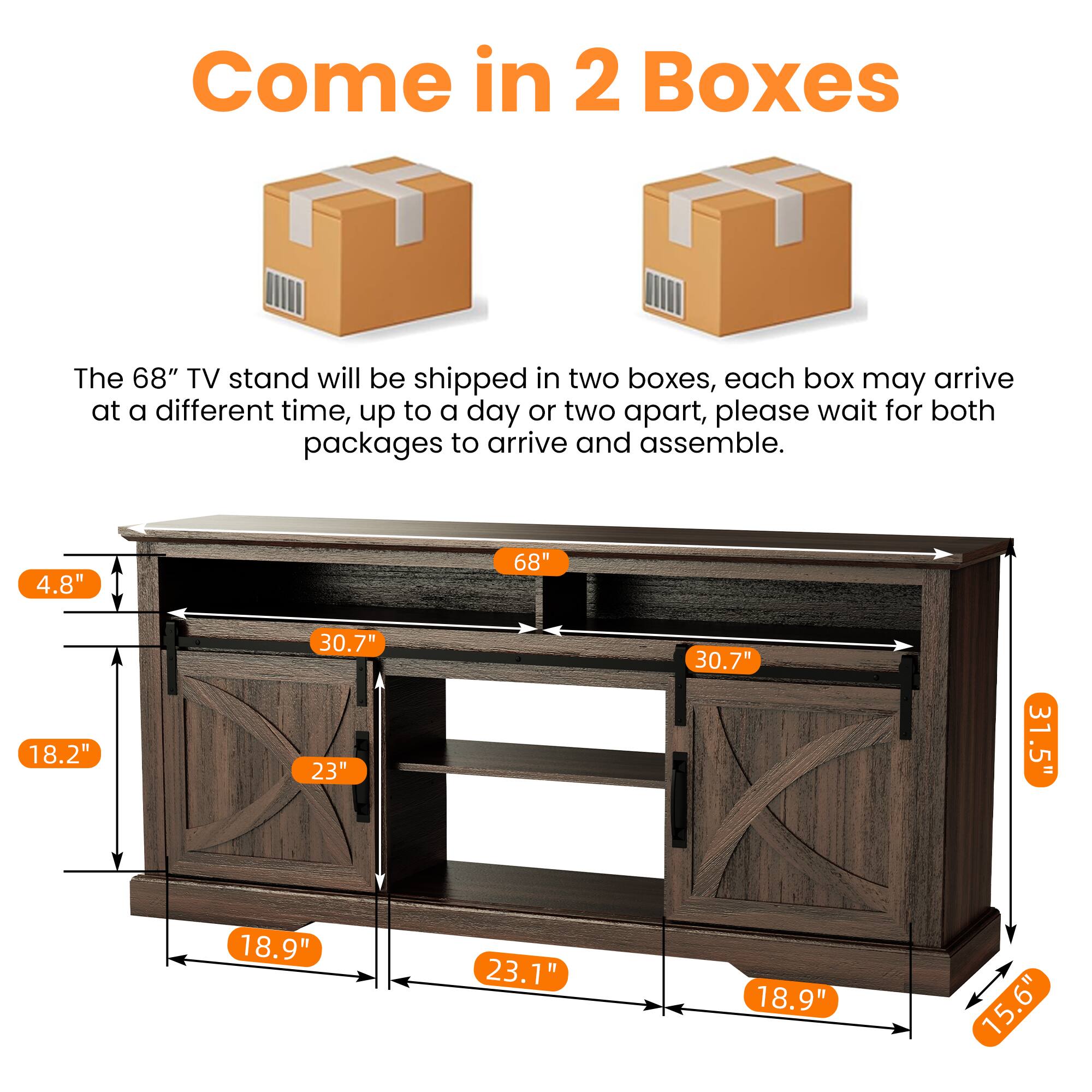 Come in 2 Boxes

The 68” TV stand will be shipped in two boxes, each box may arrive at a different time, up to a day or two apart, please wait for both packages to arrive and assemble.

68"

4.8"

30.7"

30.7"

18.2"

23"

31.5"

18.9"

23.1"

18.9"

15.6"