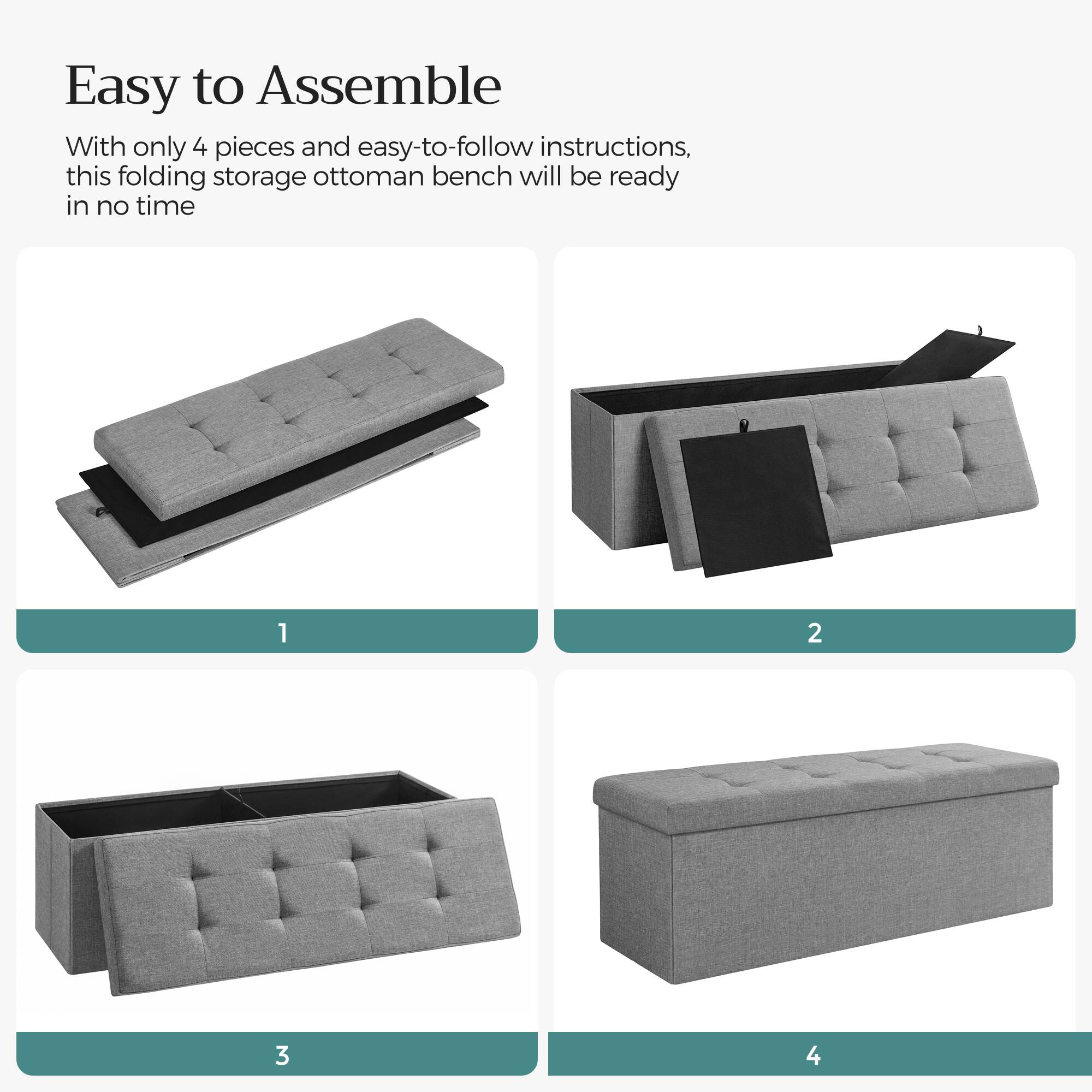 Easy to Assemble

With only 4 pieces and easy-to-follow instructions, this folding storage ottoman bench will be ready in no time

1

2

3

4